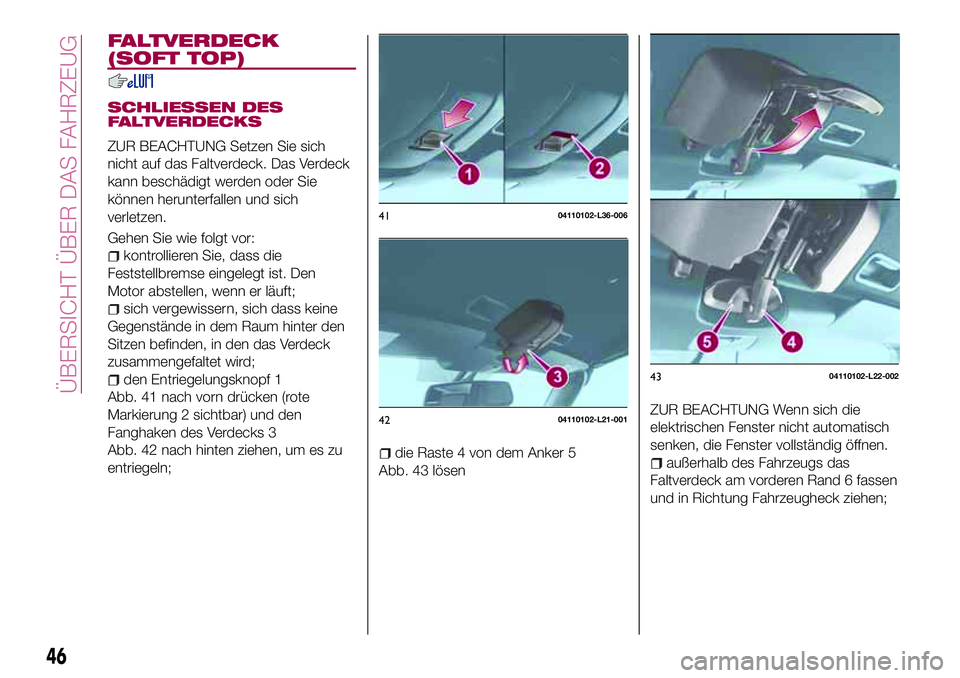 ÜBERSICHT ÜBER DAS FAHRZEUG

FALTVERDECK (SOFT TOP)

SCHLIESSEN DES FALTVERDECKS

ZUR BEACHTUNG Setzen Sie sich nicht auf das Faltverdeck. Das Verdeck kann beschädigt werden oder Sie können herunterfallen und sich verletzen.

Gehen Sie wie folgt vor:
kontrollieren Sie, dass die Feststellbremse eingelegt ist. Den Motor abstellen, wenn er läuft;
sich vergewissern, sich dass keine Gegenstände in dem Raum hinter den Sitzen befinden, in den das Verdeck zusammengefaltet wird;
den Entriegelungsknopf 1 Abb. 41 nach vorn drücken (rote Markierung 2 sichtbar) und den Fanghaken des Verdecks 3 Abb. 42 nach hinten ziehen, um es zu entriegeln;

1
2
41 04110102-L36-006

3
42 04110102-L21-001

die Raste 4 von dem Anker 5 Abb. 43 lösen

5
4
43 04110102-L22-002

ZUR BEACHTUNG Wenn sich die elektrischen Fenster nicht automatisch senken, die Fenster vollständig öffnen.
außerhalb des Fahrzeugs das Faltverdeck am vorderen Rand 6 fassen und in Richtung Fahrzeugheck ziehen;

46

carmanualsonline.info