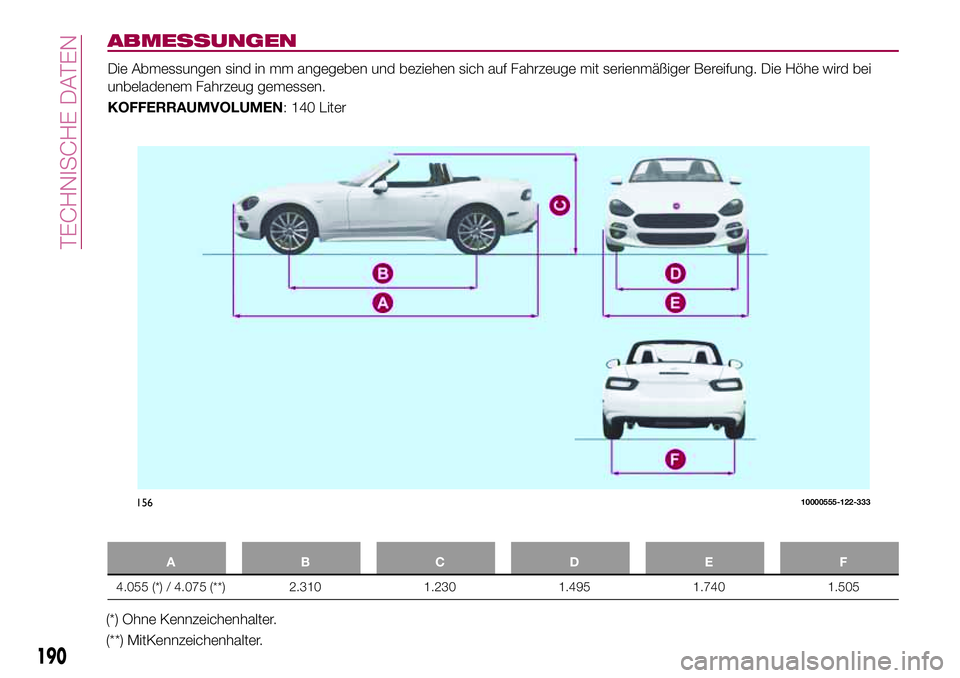 TECHNISCHE DATEN

ABMESSUNGEN

Die Abmessungen sind in mm angegeben und beziehen sich auf Fahrzeuge mit serienmäßiger Bereifung. Die Höhe wird bei unbeladenem Fahrzeug gemessen.

KOFFERRAUMVOLUMEN: 140 Liter

C
B
A
D
E
F

156 10000555-122-333

| A | B | C | D | E | F |
|---|---|---|---|---|---|
| 4.055 (*) / 4.075 (**) | 2.310 | 1.230 | 1.495 | 1.740 | 1.505 |

(*) Ohne Kennzeichenhalter.

(**) MitKennzeichenhalter.

190

carmanualsonline.info