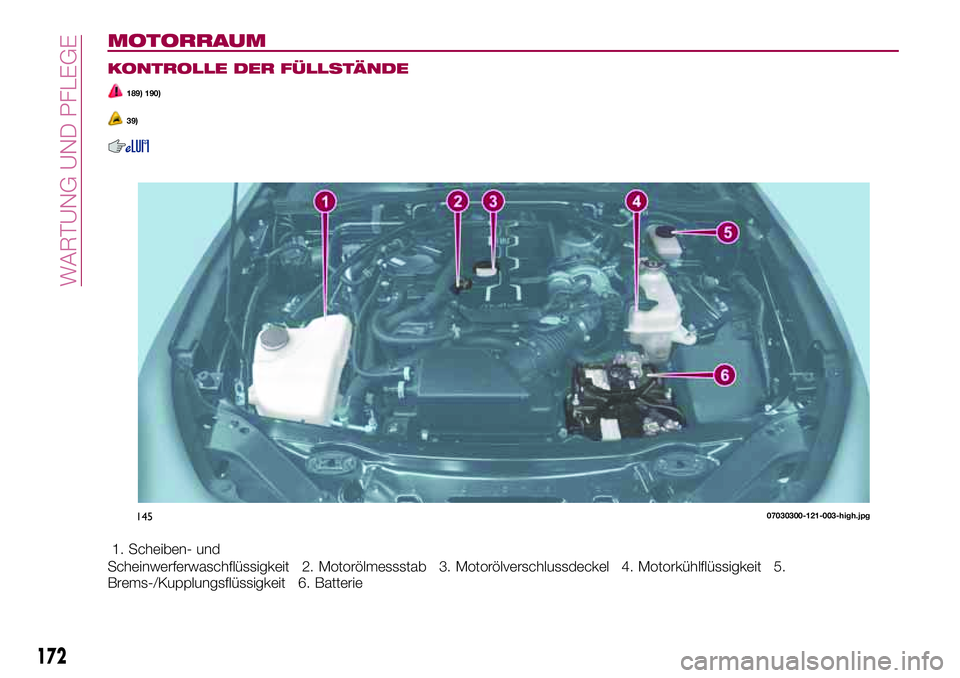 WARTUNG UND PFLEGE

MOTORRAUM

KONTROLLE DER FÜLLSTÄNDE

189) 190)

39)

1

2

3

4

5

6

145

07030300-121-003-high.jpg

1. Scheiben- und Scheinwerferwaschflüssigkeit 2. Motorölmessstab 3. Motorölverschlussdeckel 4. Motorkühlflüssigkeit 5. Brems-/Kupplungsflüssigkeit 6. Batterie

172

carmanualsonline.info