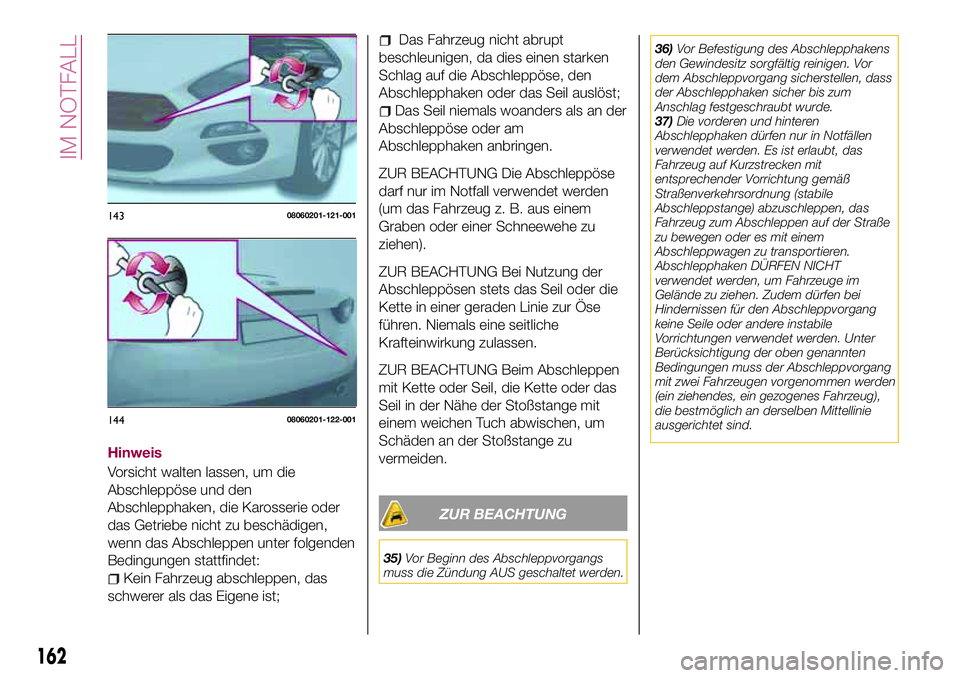 IM NOTFALL

143 08060201-121-001

144 08060201-122-001

Hinweis

Vorsicht walten lassen, um die Abschleppöse und den Abschlepphaken, die Karosserie oder das Getriebe nicht zu beschädigen, wenn das Abschleppen unter folgenden Bedingungen stattfindet:

Kein Fahrzeug abschleppen, das schwerer als das Eigene ist;

Das Fahrzeug nicht abrupt beschleunigen, da dies einen starken Schlag auf die Abschleppöse, den Abschlepphaken oder das Seil auslöst;

Das Seil niemals woanders als an der Abschleppöse oder am Abschlepphaken anbringen.

ZUR BEACHTUNG Die Abschleppöse darf nur im Notfall verwendet werden (um das Fahrzeug z. B. aus einem Graben oder einer Schneewehe zu ziehen).

ZUR BEACHTUNG Bei Nutzung der Abschleppösen stets das Seil oder die Kette in einer geraden Linie zur Öse führen. Niemals eine seitliche Krafteinwirkung zulassen.

ZUR BEACHTUNG Beim Abschleppen mit Kette oder Seil, die Kette oder das Seil in der Nähe der Stoßstange mit einem weichen Tuch abwischen, um Schäden an der Stoßstange zu vermeiden.

ZUR BEACHTUNG

35) Vor Beginn des Abschleppvorgangs muss die Zündung AUS geschaltet werden.

36) Vor Befestigung des Abschlepphakens den Gewindesitz sorgfältig reinigen. Vor dem Abschleppvorgang sicherstellen, dass der Abschlepphaken sicher bis zum Anschlag festgeschraubt wurde.
37) Die vorderen und hinteren Abschlepphaken dürfen nur in Notfällen verwendet werden. Es ist erlaubt, das Fahrzeug auf Kurzstrecken mit entsprechender Vorrichtung gemäß Straßenverkehrsordnung (stabile Abschleppstange) abzuschleppen, das Fahrzeug zum Abschleppen auf der Straße zu bewegen oder es mit einem Abschleppwagen zu transportieren. Abschlepphaken DÜRFEN NICHT verwendet werden, um Fahrzeuge im Gelände zu ziehen. Zudem dürfen bei Hindernissen für den Abschleppvorgang keine Seile oder andere instabile Vorrichtungen verwendet werden. Unter Berücksichtigung der oben genannten Bedingungen muss der Abschleppvorgang mit zwei Fahrzeugen vorgenommen werden (ein ziehendes, ein gezogenes Fahrzeug), die bestmöglich an derselben Mittellinie ausgerichtet sind.

162

carmanualsonline.info