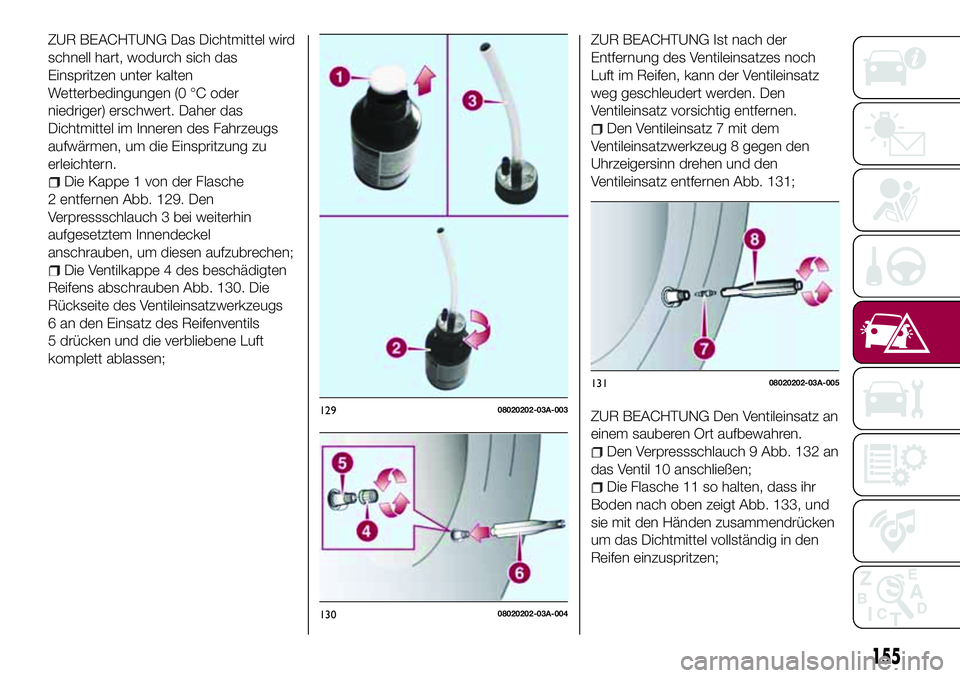 ZUR BEACHTUNG Das Dichtmittel wird schnell hart, wodurch sich das Einspritzen unter kalten Wetterbedingungen (0 °C oder niedriger) erschwert. Daher das Dichtmittel im Inneren des Fahrzeugs aufwärmen, um die Einspritzung zu erleichtern.
Die Kappe 1 von der Flasche 2 entfernen Abb. 129. Den Verpressschlauch 3 bei weiterhin aufgesetztem Innendeckel anschrauben, um diesen aufzubrechen;
Die Ventilkappe 4 des beschädigten Reifens abschrauben Abb. 130. Die Rückseite des Ventileinsatzwerkzeugs 6 an den Einsatz des Reifenventils 5 drücken und die verbliebene Luft komplett ablassen;

1
3
2
129 08020202-03A-003
5
4
6
130 08020202-03A-004

ZUR BEACHTUNG Ist nach der Entfernung des Ventileinsatzes noch Luft im Reifen, kann der Ventileinsatz weg geschleudert werden. Den Ventileinsatz vorsichtig entfernen.
Den Ventileinsatz 7 mit dem Ventileinsatzwerkzeug 8 gegen den Uhrzeigersinn drehen und den Ventileinsatz entfernen Abb. 131;

8
7
131 08020202-03A-005

ZUR BEACHTUNG Den Ventileinsatz an einem sauberen Ort aufbewahren.
Den Verpressschlauch 9 Abb. 132 an das Ventil 10 anschließen;
Die Flasche 11 so halten, dass ihr Boden nach oben zeigt Abb. 133, und sie mit den Händen zusammendrücken um das Dichtmittel vollständig in den Reifen einzuspritzen;

155
carmanualsonline.info