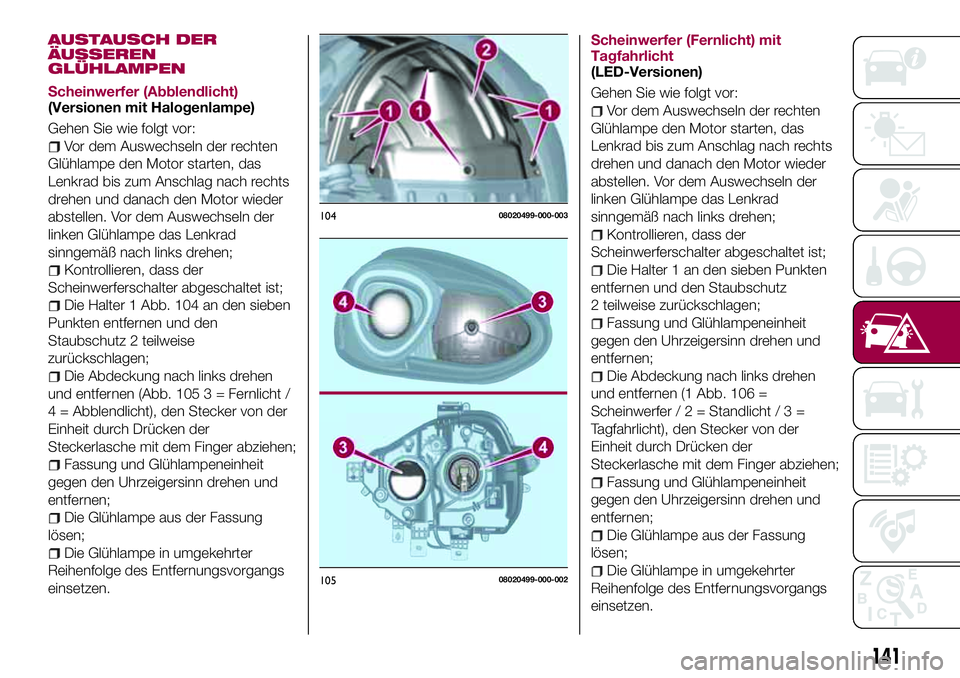 AUSTAUSCH DER ÄUSSEREN GLÜHLAMPEN

Scheinwerfer (Abblendlicht) (Versionen mit Halogenlampe)

Gehen Sie wie folgt vor:

Vor dem Auswechseln der rechten Glühlampe den Motor starten, das Lenkrad bis zum Anschlag nach rechts drehen und danach den Motor wieder abstellen. Vor dem Auswechseln der linken Glühlampe das Lenkrad sinngemäß nach links drehen;

Kontrollieren, dass der Scheinwerferschalter abgeschaltet ist;

Die Halter 1 Abb. 104 an den sieben Punkten entfernen und den Staubschutz 2 teilweise zurückschlagen;

Die Abdeckung nach links drehen und entfernen (Abb. 105 3 = Fernlicht / 4 = Abblendlicht), den Stecker von der Einheit durch Drücken der Steckerlasche mit dem Finger abziehen;

Fassung und Glühlampeneinheit gegen den Uhrzeigersinn drehen und entfernen;

Die Glühlampe aus der Fassung lösen;

Die Glühlampe in umgekehrter Reihenfolge des Entfernungsvorgangs einsetzen.

2
1
1
1
104 08020499-000-003

4
3
3
4
105 08020499-000-002

Scheinwerfer (Fernlicht) mit Tagfahrlicht (LED-Versionen)

Gehen Sie wie folgt vor:

Vor dem Auswechseln der rechten Glühlampe den Motor starten, das Lenkrad bis zum Anschlag nach rechts drehen und danach den Motor wieder abstellen. Vor dem Auswechseln der linken Glühlampe das Lenkrad sinngemäß nach links drehen;

Kontrollieren, dass der Scheinwerferschalter abgeschaltet ist;

Die Halter 1 an den sieben Punkten entfernen und den Staubschutz 2 teilweise zurückschlagen;

Fassung und Glühlampeneinheit gegen den Uhrzeigersinn drehen und entfernen;

Die Abdeckung nach links drehen und entfernen (1 Abb. 106 = Scheinwerfer / 2 = Standlicht / 3 = Tagfahrlicht), den Stecker von der Einheit durch Drücken der Steckerlasche mit dem Finger abziehen;

Fassung und Glühlampeneinheit gegen den Uhrzeigersinn drehen und entfernen;

Die Glühlampe aus der Fassung lösen;

Die Glühlampe in umgekehrter Reihenfolge des Entfernungsvorgangs einsetzen.

141

carmanualsonline.info