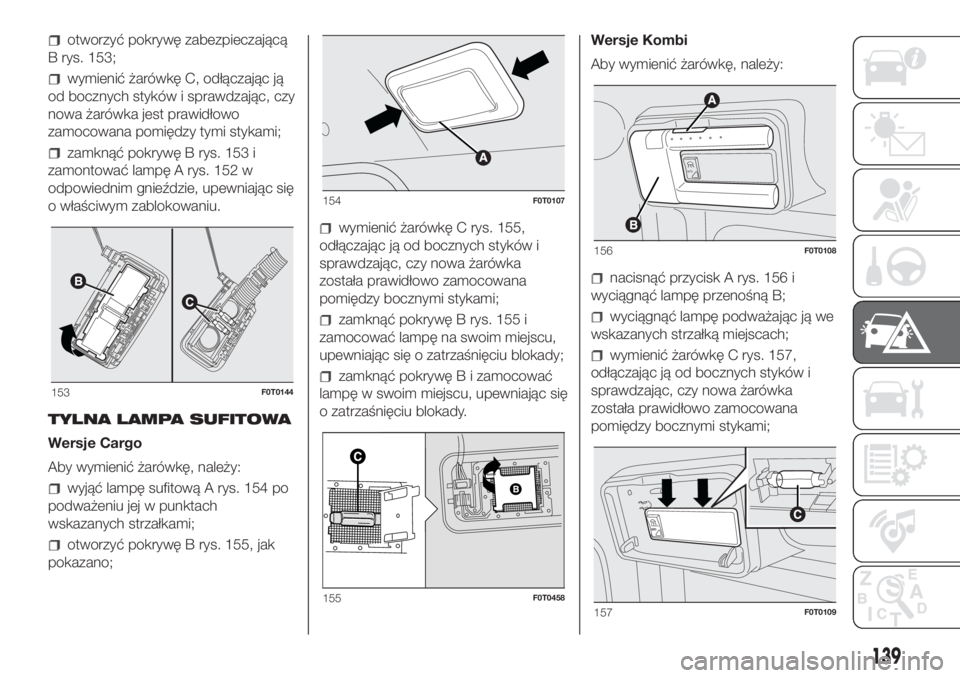 otworzyć pokrywę zabezpieczającą B rys. 153;

wymienić żarówkę C, odłączając ją od bocznych styków i sprawdzając, czy nowa żarówka jest prawidłowo zamocowana pomiędzy tymi stykami;

zamknąć pokrywę B rys. 153 i zamontować lampę A rys. 152 w odpowiednim gnieździe, upewniając się o właściwym zablokowaniu.

B
C
153 F0T0144

TYLNA LAMPA SUFITOWA

Wersje Cargo

Aby wymienić żarówkę, należy:

wyjąć lampę sufitową A rys. 154 po podważeniu jej w punktach wskazanych strzałkami;

otworzyć pokrywę B rys. 155, jak pokazano;

A
154 F0T0107

wymienić żarówkę C rys. 155, odłączając ją od bocznych styków i sprawdzając, czy nowa żarówka została prawidłowo zamocowana pomiędzy bocznymi stykami;

zamknąć pokrywę B rys. 155 i zamocować lampę na swoim miejscu, upewniając się o zatrzaśnięciu blokady;

zamknąć pokrywę B i zamocować lampę w swoim miejscu, upewniając się o zatrzaśnięciu blokady.

C
B
155 F0T0458

Wersje Kombi

Aby wymienić żarówkę, należy:

A
B
156 F0T0108

nacisnąć przycisk A rys. 156 i wyciągnąć lampę przenośną B;

wyciągnąć lampę podważając ją we wskazanych strzałką miejscach;

wymienić żarówkę C rys. 157, odłączając ją od bocznych styków i sprawdzając, czy nowa żarówka została prawidłowo zamocowana pomiędzy bocznymi stykami;

C
157 F0T0109

139

carmanualsonline.info