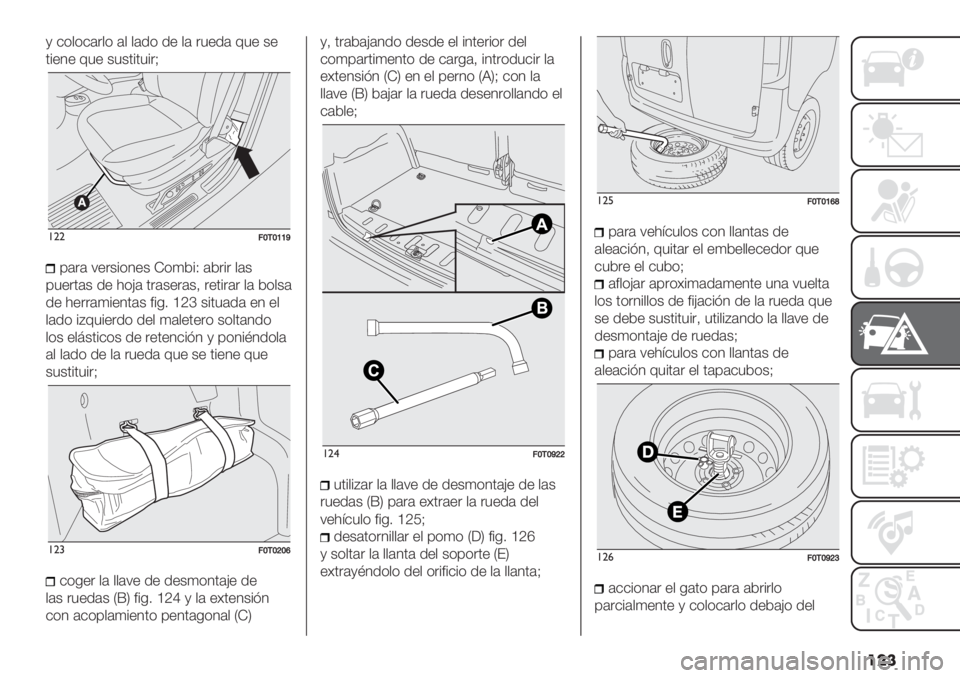 y colocarlo al lado de la rueda que se tiene que sustituir;

A

122 F0T0119

para versiones Combi: abrir las puertas de hoja traseras, retirar la bolsa de herramientas fig. 123 situada en el lado izquierdo del maletero soltando los elásticos de retención y poniéndola al lado de la rueda que se tiene que sustituir;

123 F0T0206

coger la llave de desmontaje de las ruedas (B) fig. 124 y la extensión con acoplamiento pentagonal (C)

y, trabajando desde el interior del compartimento de carga, introducir la extensión (C) en el perno (A); con la llave (B) bajar la rueda desenrollando el cable;

A

B

C

124 F0T0922

utilizar la llave de desmontaje de las ruedas (B) para extraer la rueda del vehículo fig. 125;
desatornillar el pomo (D) fig. 126 y soltar la llanta del soporte (E) extrayéndolo del orificio de la llanta;

125 F0T0168

para vehículos con llantas de aleación, quitar el embellecedor que cubre el cubo;
aflojar aproximadamente una vuelta los tornillos de fijación de la rueda que se debe sustituir, utilizando la llave de desmontaje de ruedas;
para vehículos con llantas de aleación quitar el tapacubos;

D

E

126 F0T0923

accionar el gato para abrirlo parcialmente y colocarlo debajo del

123

carmanualsonline.info