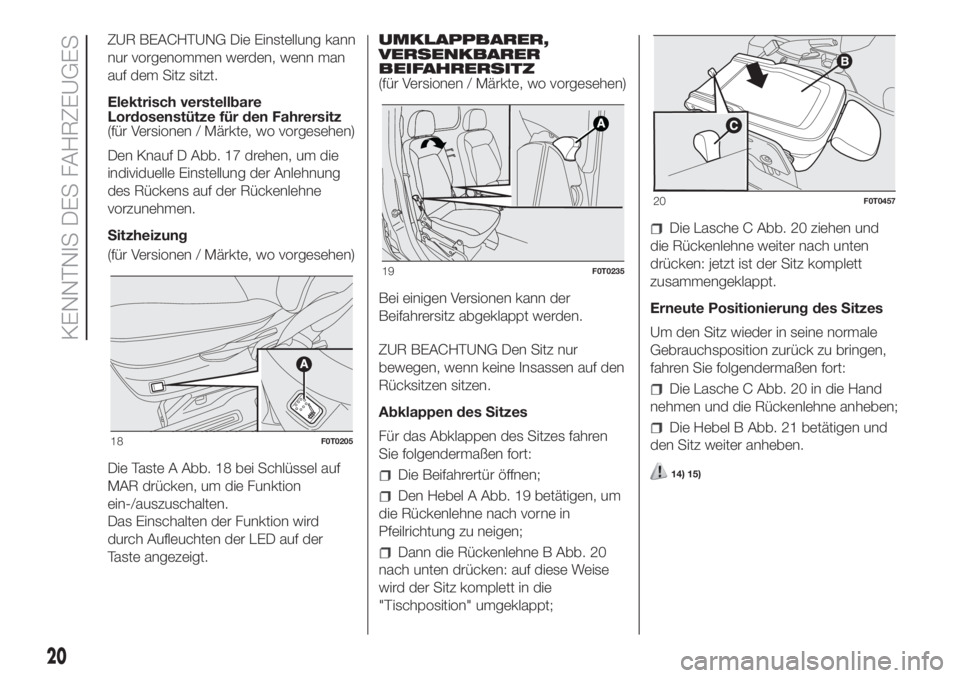 KENNTNIS DES FAHRZEUGES

ZUR BEACHTUNG Die Einstellung kann nur vorgenommen werden, wenn man auf dem Sitz sitzt.

Elektrisch verstellbare Lordosenstütze für den Fahrersitz
(für Versionen / Märkte, wo vorgesehen)

Den Knauf D Abb. 17 drehen, um die individuelle Einstellung der Anlehnung des Rückens auf der Rückenlehne vorzunehmen.

Sitzheizung
(für Versionen / Märkte, wo vorgesehen)

A

18 F0T0205

Die Taste A Abb. 18 bei Schlüssel auf MAR drücken, um die Funktion ein-/auszuschalten.
Das Einschalten der Funktion wird durch Aufleuchten der LED auf der Taste angezeigt.

UMKLAPPBARER, VERSENKBARER BEIFAHRERSITZ
(für Versionen / Märkte, wo vorgesehen)

A

19 F0T0235

Bei einigen Versionen kann der Beifahrersitz abgeklappt werden.

ZUR BEACHTUNG Den Sitz nur bewegen, wenn keine Insassen auf den Rücksitzen sitzen.

Abklappen des Sitzes

Für das Abklappen des Sitzes fahren Sie folgendermaßen fort:

Die Beifahrertür öffnen;

Den Hebel A Abb. 19 betätigen, um die Rückenlehne nach vorne in Pfeilrichtung zu neigen;

Dann die Rückenlehne B Abb. 20 nach unten drücken: auf diese Weise wird der Sitz komplett in die "Tischposition" umgeklappt;

B

C

20 F0T0457

Die Lasche C Abb. 20 ziehen und die Rückenlehne weiter nach unten drücken: jetzt ist der Sitz komplett zusammengeklappt.

Erneute Positionierung des Sitzes

Um den Sitz wieder in seine normale Gebrauchsposition zurück zu bringen, fahren Sie folgendermaßen fort:

Die Lasche C Abb. 20 in die Hand nehmen und die Rückenlehne anheben;

Die Hebel B Abb. 21 betätigen und den Sitz weiter anheben.

14) 15)

20

carmanualsonline.info