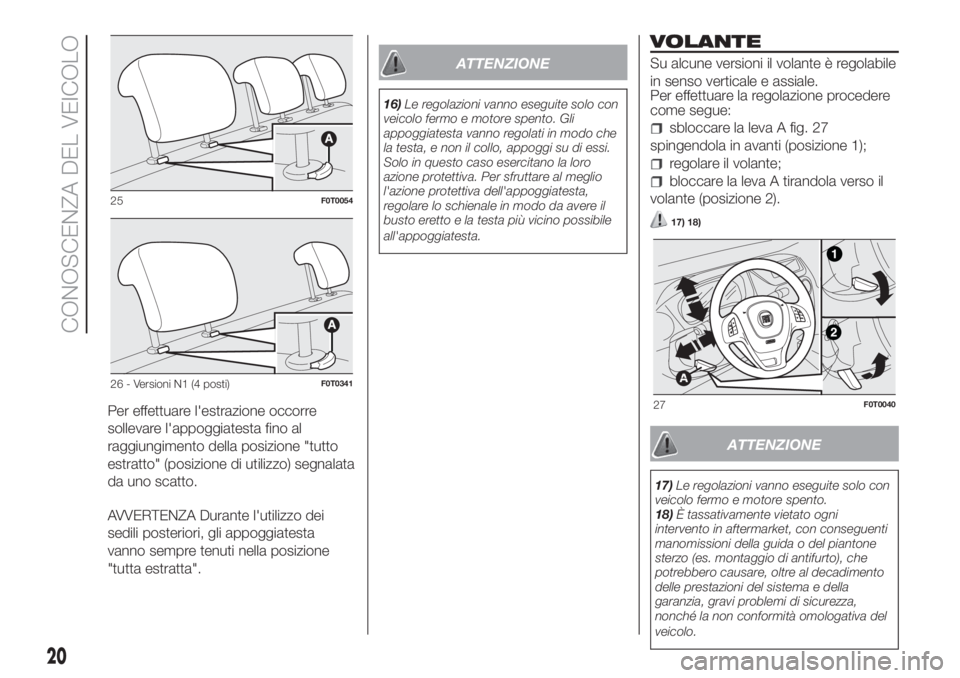 CONOSCENZA DEL VEICOLO

A

25 F0T0054

A

26 - Versioni N1 (4 posti) F0T0341

Per effettuare l'estrazione occorre sollevare l'appoggiatesta fino al raggiungimento della posizione "tutto estratto" (posizione di utilizzo) segnalata da uno scatto.

AVVERTENZA Durante l'utilizzo dei sedili posteriori, gli appoggiatesta vanno sempre tenuti nella posizione "tutta estratta".

ATTENZIONE

16) Le regolazioni vanno eseguite solo con veicolo fermo e motore spento. Gli appoggiatesta vanno regolati in modo che la testa, e non il collo, appoggi su di essi. Solo in questo caso esercitano la loro azione protettiva. Per sfruttare al meglio l'azione protettiva dell'appoggiatesta, regolare lo schienale in modo da avere il busto eretto e la testa più vicino possibile all'appoggiatesta.

VOLANTE

Su alcune versioni il volante è regolabile in senso verticale e assiale.
Per effettuare la regolazione procedere come segue:

sbloccare la leva A fig. 27 spingendola in avanti (posizione 1);

regolare il volante;

bloccare la leva A tirandola verso il volante (posizione 2).

17) 18)

1

2

A

27 F0T0040

ATTENZIONE

17) Le regolazioni vanno eseguite solo con veicolo fermo e motore spento.
18) È tassativamente vietato ogni intervento in aftermarket, con conseguenti manomissioni della guida o del piantone sterzo (es. montaggio di antifurto), che potrebbero causare, oltre al decadimento delle prestazioni del sistema e della garanzia, gravi problemi di sicurezza, nonché la non conformità omologativa del veicolo.

20

carmanualsonline.info