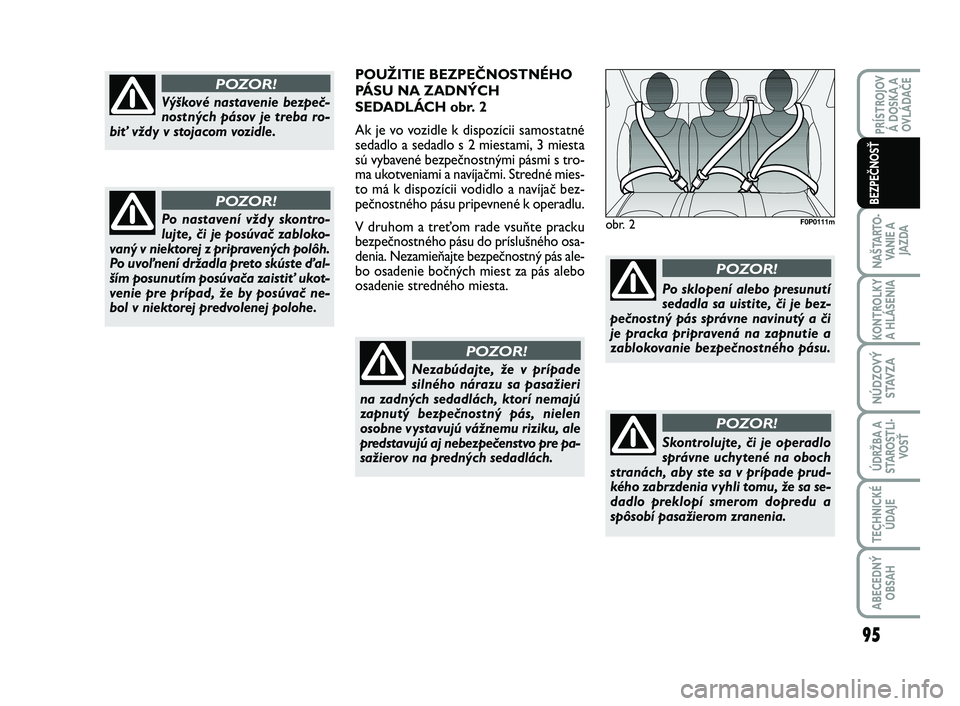 POZOR!

Výškové nastavenie bezpečnostných pásov je treba robiť vždy v stojacom vozidle.

POZOR!

Po nastavení vždy skontrolujte, či je posúvač zablokovaný v niektorej z pripravených polôh. Po uvoľnení držadla preto skúste ďalším posunutím posúvača zaistiť ukotvenie pre prípad, že by posúvač nebol v niektorej predvolenej polohe.

POUŽITIE BEZPEČNOSTNÉHO PÁSU NA ZADNÝCH SEDADLÁCH obr. 2

Ak je vo vozidle k dispozícii samostatné sedadlo a sedadlo s 2 miestami, 3 miesta sú vybavené bezpečnostnými pásmi s troma ukotveniami a navijačmi. Stredné miesto má k dispozícii vodidlo a navijač bezpečnostného pásu pripevnené k operadlu.

V druhom a treťom rade vsuňte pracku bezpečnostného pásu do príslušného osadenia. Nezamieňajte bezpečnostný pás alebo osadenie bočných miest za pás alebo osadenie stredného miesta.

POZOR!

Nezabúdajte, že v prípade silného nárazu sa pasažieri na zadných sedadlách, ktorí nemajú zapnutý bezpečnostný pás, nielen osobne vystavujú vážnemu riziku, ale predstavujú aj nebezpečenstvo pre pasažierov na predných sedadlách.

obr. 2

F0P0111m

POZOR!

Po sklopení alebo presunutí sedadla sa uistite, či je bezpečnostný pás správne navinutý a či je pracka pripravená na zapnutie a zablokovanie bezpečnostného pásu.

POZOR!

Skontrolujte, či je operadlo správne uchytené na oboch stranách, aby ste sa v prípade prudkého zabrzdenia vyhli tomu, že sa sedadlo preklopí smerom dopredu a spôsobí pasažierom zranenia.

PRÍSTROJOV Á DOSKA A OVLÁDAČE

BEZPEČNOSŤ

NAŠTARTOVANIE A JAZDA

KONTROLKY A HLÁSENIA

NÚDZOVÝ STAVZA

ÚDRŽBA A STAROSTLIVOSŤ

TECHNICKÉ ÚDAJE

ABECEDNÝ OBSAH

95

carmanualsonline.info