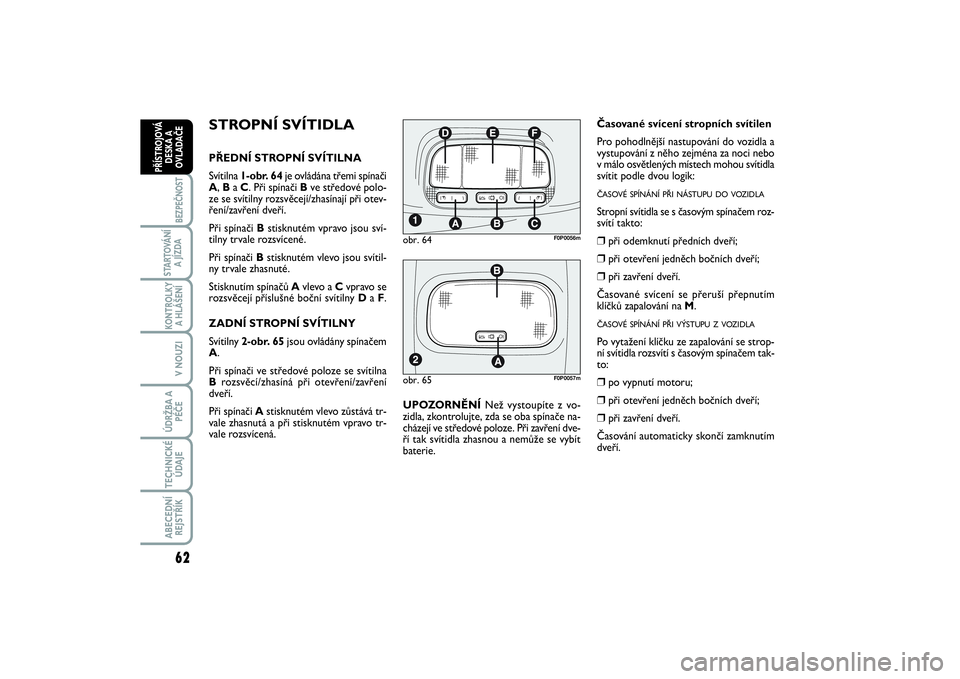 PŘÍSTROJOVÁ DESKA A OVLADAČE

BEZPEČNOST

STARTOVÁNÍ A JÍZDA

KONTROLKY A HLÁŠENÍ

V NOUZI

ÚDRŽBA A PÉČE

TECHNICKÉ ÚDAJE

ABECEDNÍ REJSTŘÍK

62

STROPNÍ SVÍTIDLA

PŘEDNÍ STROPNÍ SVÍTILNA

Svítilna 1-obr. 64 je ovládána třemi spínači A, B a C. Při spínači B ve středové poloze se svítilny rozsvěcejí/zhasínají při otevření/zavření dveří.

Při spínači B stisknutém vpravo jsou svítilny trvale rozsvícené.

Při spínači B stisknutém vlevo jsou svítilny trvale zhasnuté.

Stisknutím spínačů A vlevo a C vpravo se rozsvěcejí příslušné boční svítilny D a F.

ZADNÍ STROPNÍ SVÍTILNY

Svítilny 2-obr. 65 jsou ovládány spínačem A.

Při spínači ve středové poloze se svítilna B rozsvěcí/zhasíná při otevření/zavření dveří.

Při spínači A stisknutém vlevo zůstává trvale zhasnutá a při stisknutém vpravo trvale rozsvícená.

D E F
1 A B C
obr. 64
F0P0056m

B
2 A
obr. 65
F0P0057m

UPOZORNĚNÍ Než vystoupíte z vozidla, zkontrolujte, zda se oba spínače nacházejí ve středové poloze. Při zavření dveří tak svítidla zhasnou a nemůže se vybít baterie.

Časované svícení stropních svítilen

Pro pohodlnější nastupování do vozidla a vystupování z něho zejména za noci nebo v málo osvětlených místech mohou svítidla svítit podle dvou logik:

ČASOVÉ SPÍNÁNÍ PŘI NÁSTUPU DO VOZIDLA

Stropní svítidla se s časovým spínačem rozsvítí takto:

❒ při odemknutí předních dveří;

❒ při otevření jedněch bočních dveří;

❒ při zavření dveří.

Časované svícení se přeruší přepnutím klíčků zapalování na M.

ČASOVÉ SPÍNÁNÍ PŘI VÝSTUPU Z VOZIDLA

Po vytažení klíčku ze zapalování se stropní svítidla rozsvítí s časovým spínačem takto:

❒ po vypnutí motoru;

❒ při otevření jedněch bočních dveří;

❒ při zavření dveří.

Časování automaticky skončí zamknutím dveří.

carmanualsonline.info