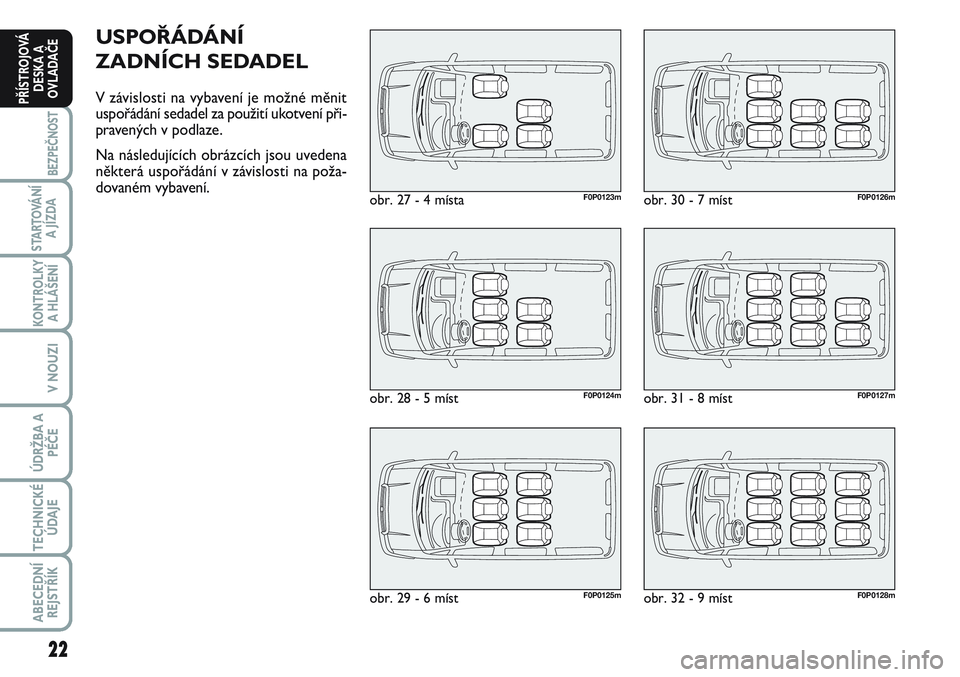 PŘÍSTROJOVÁ DESKA A OVLADAČE

BEZPEČNOST

STARTOVÁNÍ A JÍZDA

KONTROLKY A HLÁŠENÍ

V NOUZI

ÚDRŽBA A PÉČE

TECHNICKÉ ÚDAJE

ABECEDNÍ REJSTŘÍK

22

USPOŘÁDÁNÍ ZADNÍCH SEDADEL

V závislosti na vybavení je možné měnit uspořádání sedadel za použití ukotvení připravených v podlaze.

Na následujících obrázcích jsou uvedena některá uspořádání v závislosti na požadovaném vybavení.

obr. 27 - 4 místa F0P0123m

obr. 28 - 5 míst F0P0124m

obr. 29 - 6 míst F0P0125m

obr. 30 - 7 míst F0P0126m

obr. 31 - 8 míst F0P0127m

obr. 32 - 9 míst F0P0128m

carmanualsonline.info