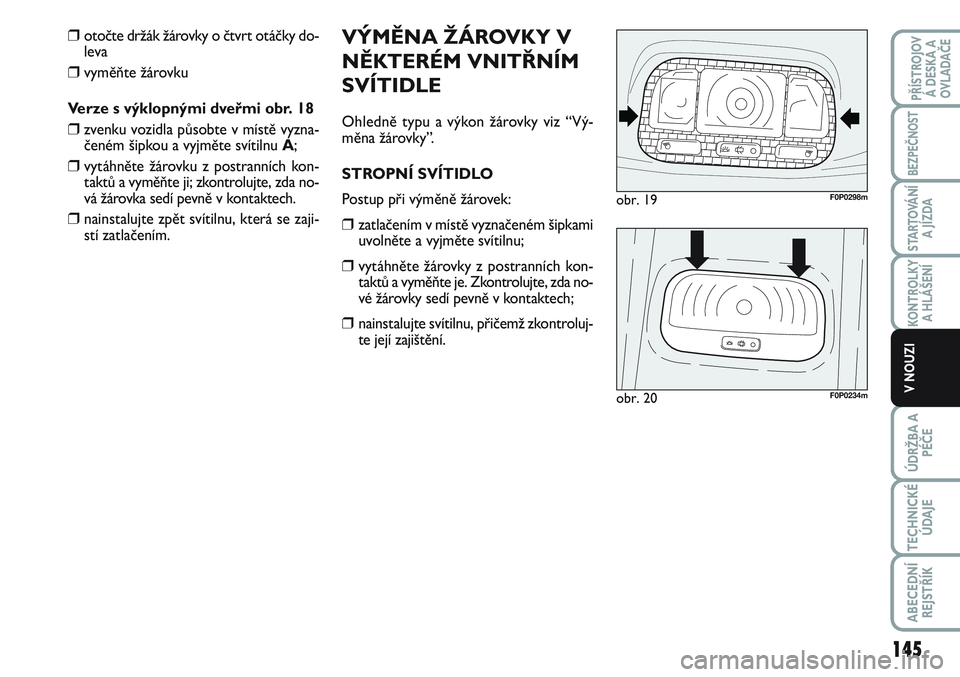 ❒ otočte držák žárovky o čtvrt otáčky doleva

❒ vyměňte žárovku

Verze s výklopnými dveřmi obr. 18

❒ zvenku vozidla působte v místě vyznačeném šipkou a vyjměte svítilnu A;

❒ vytáhněte žárovku z postranních kontaktů a vyměňte ji; zkontrolujte, zda nová žárovka sedí pevně v kontaktech.

❒ nainstalujte zpět svítilnu, která se zajistí zatlačením.

VÝMĚNA ŽÁROVKY V NĚKTERÉM VNITŘNÍM SVÍTIDLE

Ohledně typu a výkon žárovky viz “Výměna žárovky”.

STROPNÍ SVÍTIDLO

Postup při výměně žárovek:

❒ zatlačením v místě vyznačeném šipkami uvolněte a vyjměte svítilnu;

❒ vytáhněte žárovky z postranních kontaktů a vyměňte je. Zkontrolujte, zda nové žárovky sedí pevně v kontaktech;

❒ nainstalujte svítilnu, přičemž zkontrolujte její zajištění.

obr. 19 F0P0298m

obr. 20 F0P0234m

PŘÍSTROJOVÁ DESKA A OVLADAČE

BEZPEČNOST

STARTOVÁNÍ A JÍZDA

KONTROLKY A HLÁŠENÍ

V NOUZI

ÚDRŽBA A PÉČE

TECHNICKÉ ÚDAJE

ABECEDNÍ REJSTŘÍK

145

carmanualsonline.info