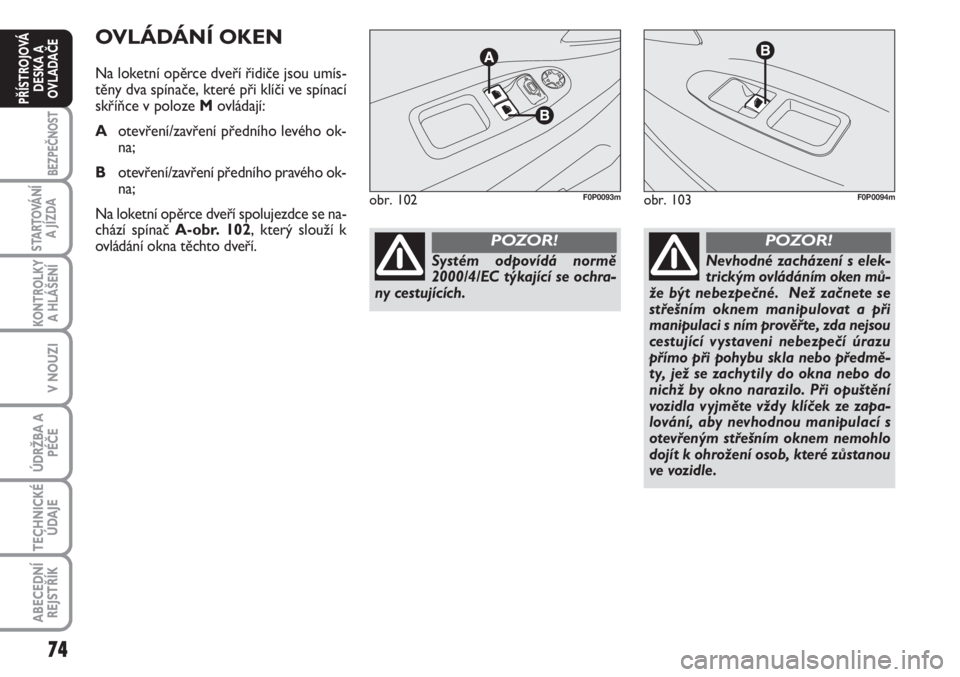 PŘÍSTROJOVÁ DESKA A OVLADAČE

BEZPEČNOST

STARTOVÁNÍ A JÍZDA

KONTROLKY A HLÁŠENÍ

V NOUZI

ÚDRŽBA A PÉČE

TECHNICKÉ ÚDAJE

ABECEDNÍ REJSTŘÍK

74

OVLÁDÁNÍ OKEN

Na loketní opěrce dveří řidiče jsou umístěny dva spínače, které při klíči ve spínací skříňce v poloze **M** ovládají:

**A** otevření/zavření předního levého okna;

**B** otevření/zavření předního pravého okna;

Na loketní opěrce dveří spolujezdce se nachází spínač **A-obr. 102**, který slouží k ovládání okna těchto dveří.

A

B

obr. 102

F0P0093m

POZOR!

Systém odpovídá normě 2000/4/EC týkající se ochrany cestujících.

B

obr. 103

F0P0094m

POZOR!

Nevhodné zacházení s elektrickým ovládáním oken může být nebezpečné. Než začnete se střešním oknem manipulovat a při manipulaci s ním prověřte, zda nejsou cestující vystaveni nebezpečí úrazu přímo při pohybu skla nebo předměty, jež se zachytily do okna nebo do nichž by okno narazilo. Při opuštění vozidla vyjměte vždy klíček ze zapalování, aby nevhodnou manipulací s otevřeným střešním oknem nemohlo dojít k ohrožení osob, které zůstanou ve vozidle.

carmanualsonline.info