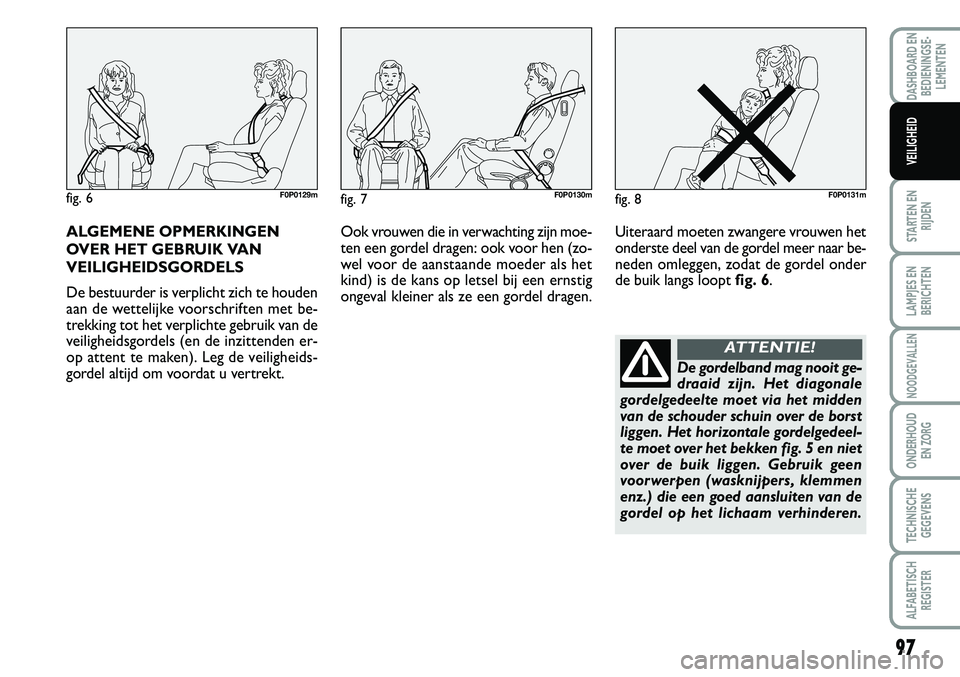 fig. 6 F0P0129m

fig. 7 F0P0130m

fig. 8 F0P0131m

ALGEMENE OPMERKINGEN OVER HET GEBRUIK VAN VEILIGHEIDSGORDELS

De bestuurder is verplicht zich te houden aan de wettelijke voorschriften met betrekking tot het verplichte gebruik van de veiligheidsgordels (en de inzittenden erop attent te maken). Leg de veiligheidsgordel altijd om voordat u vertrekt.

Ook vrouwen die in verwachting zijn moeten een gordel dragen: ook voor hen (zowel voor de aanstaande moeder als het kind) is de kans op letsel bij een ernstig ongeval kleiner als ze een gordel dragen.

Uiteraard moeten zwangere vrouwen het onderste deel van de gordel meer naar beneden omleggen, zodat de gordel onder de buik langs loopt fig. 6.

ATTENTIE!

De gordelband mag nooit gedraaid zijn. Het diagonale gordelgedeelte moet via het midden van de schouder schuin over de borst liggen. Het horizontale gordelgedeelte moet over het bekken fig. 5 en niet over de buik liggen. Gebruik geen voorwerpen (wasknijpers, klemmen enz.) die een goed aansluiten van de gordel op het lichaam verhinderen.

DASHBOARD EN BEDIENINGSELEMENTEN

VEILIGHEID

STARTEN EN RIJDEN

LAMPJES EN BERICHTEN

NOODGEVALLEN

ONDERHOUD EN ZORG

TECHNISCHE GEGEVENS

ALFABETISCH REGISTER

97

carmanualsonline.info