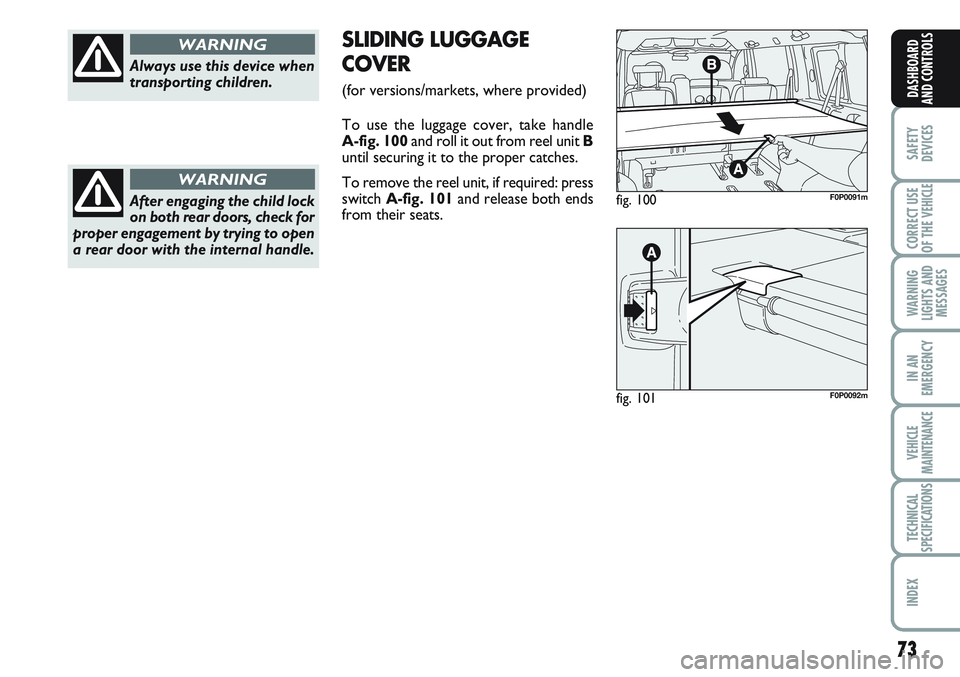 WARNING

Always use this device when transporting children.

WARNING

After engaging the child lock on both rear doors, check for proper engagement by trying to open a rear door with the internal handle.

SLIDING LUGGAGE COVER

(for versions/markets, where provided)

To use the luggage cover, take handle A-fig. 100 and roll it out from reel unit B until securing it to the proper catches.

To remove the reel unit, if required: press switch A-fig. 101 and release both ends from their seats.

B

A

fig. 100

F0P0091m

A

fig. 101

F0P0092m

DASHBOARD AND CONTROLS

SAFETY DEVICES

CORRECT USE OF THE VEHICLE

WARNING LIGHTS AND MESSAGES

IN AN EMERGENCY

VEHICLE MAINTENANCE

TECHNICAL SPECIFICATIONS

INDEX

73

carmanualsonline.info