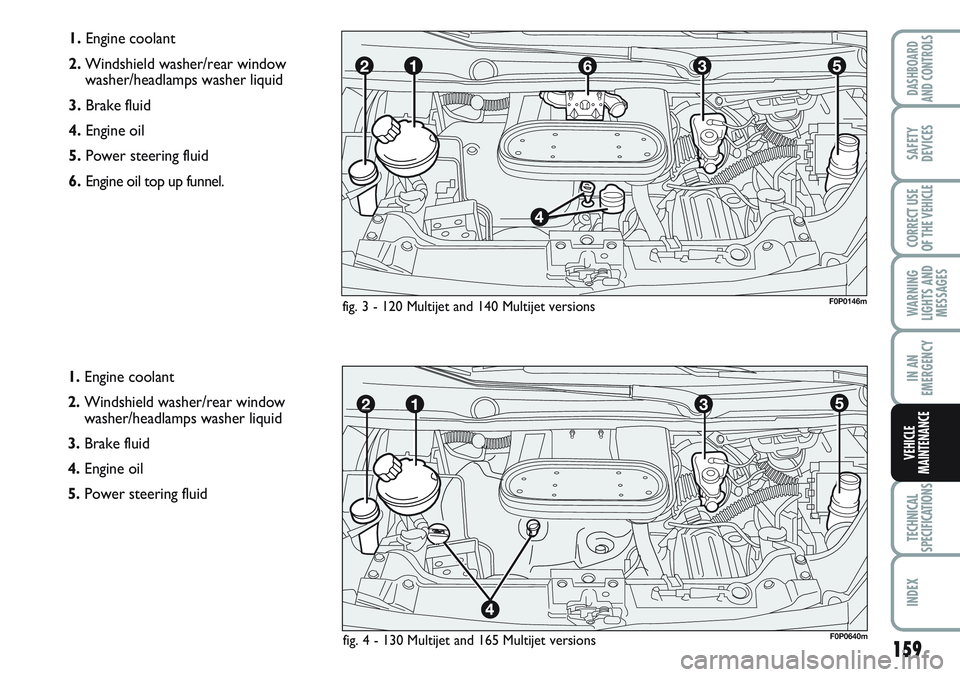 1. Engine coolant
2. Windshield washer/rear window washer/headlamps washer liquid
3. Brake fluid
4. Engine oil
5. Power steering fluid
6. Engine oil top up funnel.

2 1 6 3 5
4

fig. 3 - 120 Multijet and 140 Multijet versions

F0P0146m

1. Engine coolant
2. Windshield washer/rear window washer/headlamps washer liquid
3. Brake fluid
4. Engine oil
5. Power steering fluid

2 1 3 5
4

fig. 4 - 130 Multijet and 165 Multijet versions

F0P0640m

DASHBOARD AND CONTROLS

SAFETY DEVICES

CORRECT USE OF THE VEHICLE

WARNING LIGHTS AND MESSAGES

IN AN EMERGENCY

VEHICLE MAINTENANCE

TECHNICAL SPECIFICATIONS

INDEX

159

carmanualsonline.info