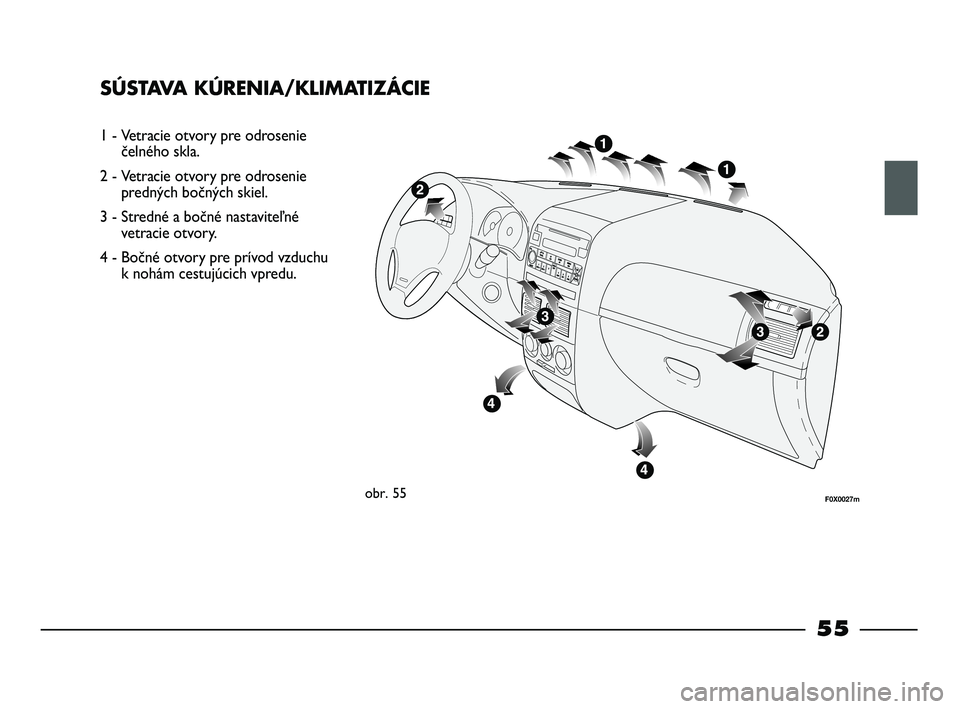 SÚSTAVA KÚRENIA/KLIMATIZÁCIE

1 - Vetracie otvory pre odrosenie čelného skla.

2 - Vetracie otvory pre odrosenie predných bočných skiel.

3 - Stredné a bočné nastaviteľné vetracie otvory.

4 - Bočné otvory pre prívod vzduchu k nohám cestujúcich vpredu.

1
1
2
3
3
2
4
4

obr. 55

F0X0027m

55

carmanualsonline.info