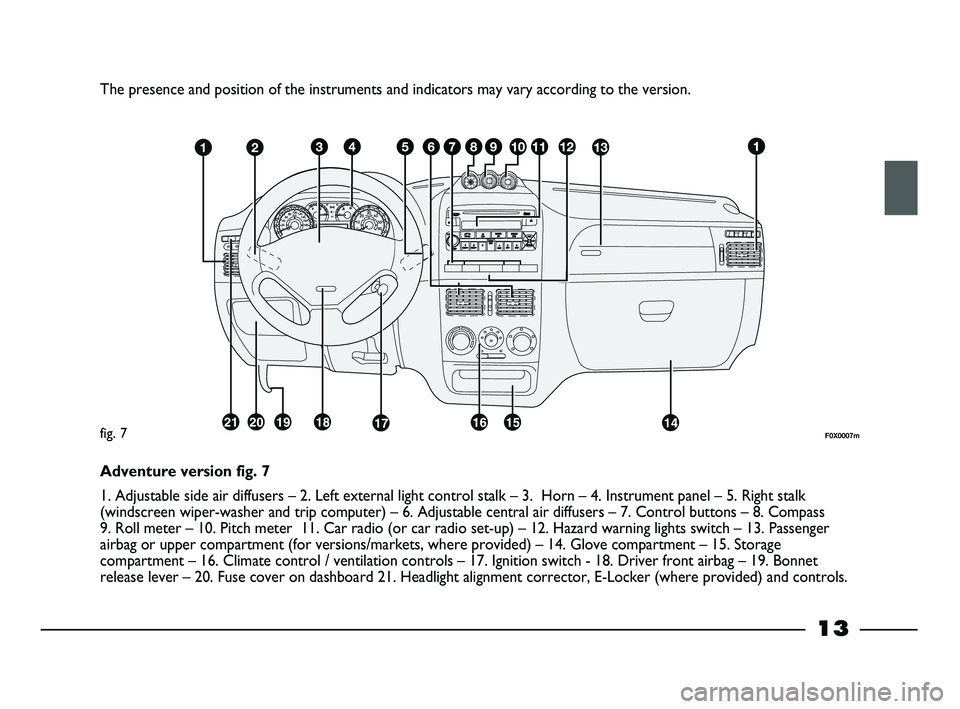 The presence and position of the instruments and indicators may vary according to the version.

1 2 3 4 5 6 7 8 9 10 11 12 13 1

21 20 19 18 17 16 15 14

fig. 7

F0X0007m

Adventure version fig. 7

1. Adjustable side air diffusers – 2. Left external light control stalk – 3. Horn – 4. Instrument panel – 5. Right stalk (windscreen wiper-washer and trip computer) – 6. Adjustable central air diffusers – 7. Control buttons – 8. Compass 9. Roll meter – 10. Pitch meter 11. Car radio (or car radio set-up) – 12. Hazard warning lights switch – 13. Passenger airbag or upper compartment (for versions/markets, where provided) – 14. Glove compartment – 15. Storage compartment – 16. Climate control / ventilation controls – 17. Ignition switch - 18. Driver front airbag – 19. Bonnet release lever – 20. Fuse cover on dashboard 21. Headlight alignment corrector, E-Locker (where provided) and controls.

13

carmanualsonline.info