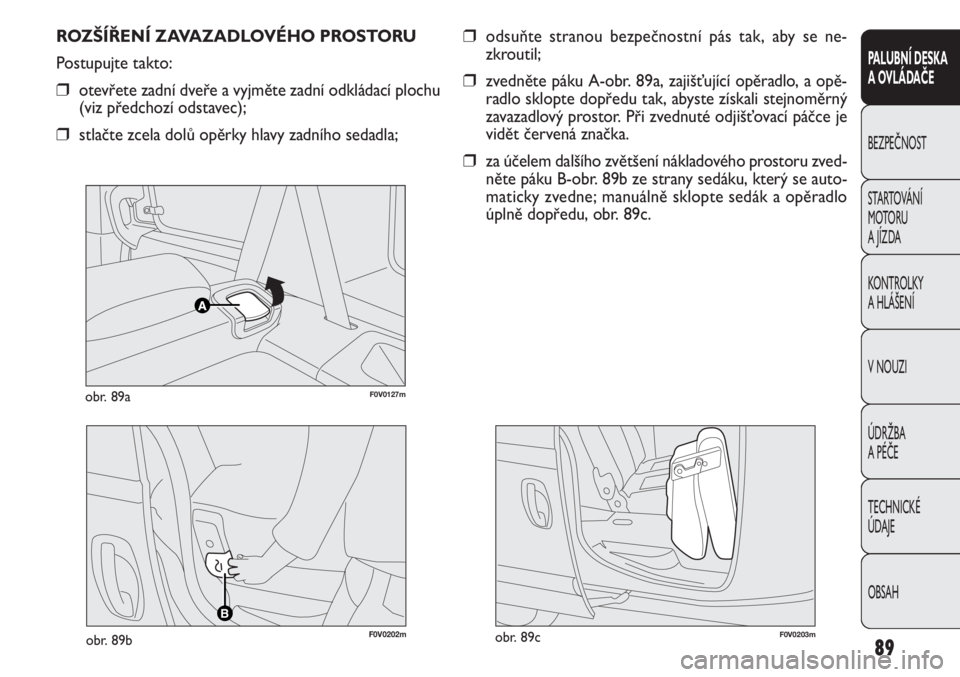 ROZŠÍŘENÍ ZAVAZADLOVÉHO PROSTORU

Postupujte takto:

❒ otevřete zadní dveře a vyjměte zadní odkládací plochu (viz předchozí odstavec);

❒ stlačte zcela dolů opěrky hlavy zadního sedadla;

A

obr. 89a F0V0127m

B

obr. 89b F0V0202m

❒ odsuňte stranou bezpečnostní pás tak, aby se nezkroutil;

❒ zvedněte páku A-obr. 89a, zajišťující opěradlo, a opěradlo sklopte dopředu tak, abyste získali stejnoměrný zavazadlový prostor. Při zvednuté odjišťovací páčce je vidět červená značka.

❒ za účelem dalšího zvětšení nákladového prostoru zvedněte páku B-obr. 89b ze strany sedáku, který se automaticky zvedne; manuálně sklopte sedák a opěradlo úplně dopředu, obr. 89c.

obr. 89c F0V0203m

PALUBNÍ DESKA A OVLÁDAČE

BEZPEČNOST

STARTOVÁNÍ MOTORU A JÍZDA

KONTROLKY A HLÁŠENÍ

V NOUZI

ÚDRŽBA A PÉČE

TECHNICKÉ ÚDAJE

OBSAH

89

carmanualsonline.info