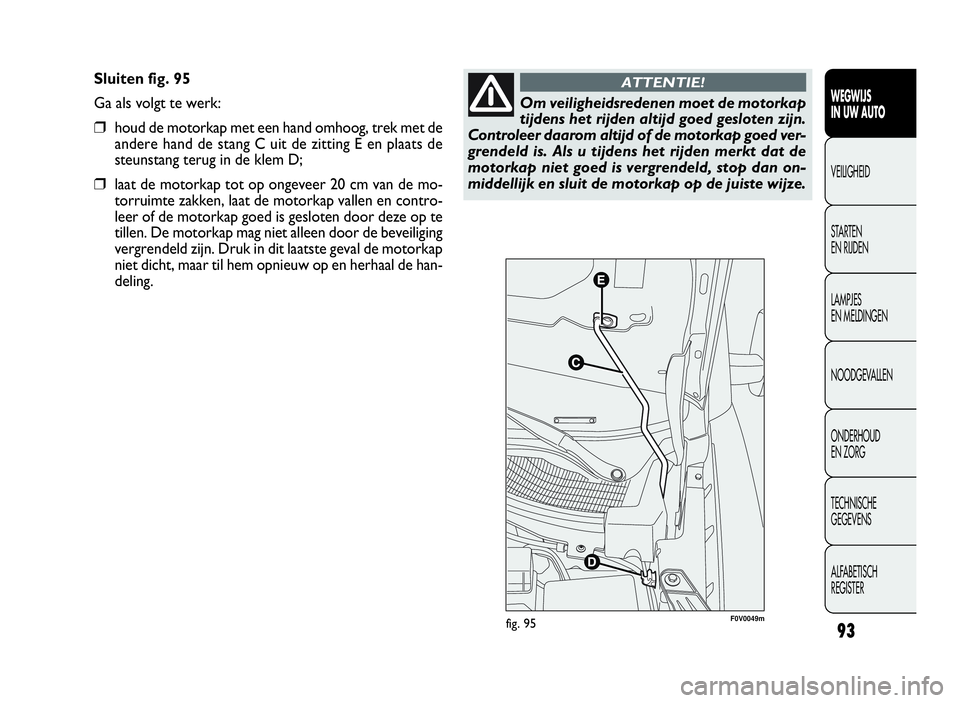 Sluiten fig. 95

Ga als volgt te werk:

❒ houd de motorkap met een hand omhoog, trek met de andere hand de stang C uit de zitting E en plaats de steunstang terug in de klem D;

❒ laat de motorkap tot op ongeveer 20 cm van de motorruimte zakken, laat de motorkap vallen en controleer of de motorkap goed is gesloten door deze op te tillen. De motorkap mag niet alleen door de beveiliging vergrendeld zijn. Druk in dit laatste geval de motorkap niet dicht, maar til hem opnieuw op en herhaal de handeling.

ATTENTIE!

Om veiligheidsredenen moet de motorkap tijdens het rijden altijd goed gesloten zijn. Controleer daarom altijd of de motorkap goed vergrendeld is. Als u tijdens het rijden merkt dat de motorkap niet goed is vergrendeld, stop dan onmiddellijk en sluit de motorkap op de juiste wijze.

E

C

D

fig. 95

F0V0049m

WEGWIJS IN UW AUTO

VEILIGHEID

STARTEN EN RIJDEN

LAMPJES EN MELDINGEN

NOODGEVALLEN

ONDERHOUD EN ZORG

TECHNISCHE GEGEVENS

ALFABETISCH REGISTER

93

carmanualsonline.info