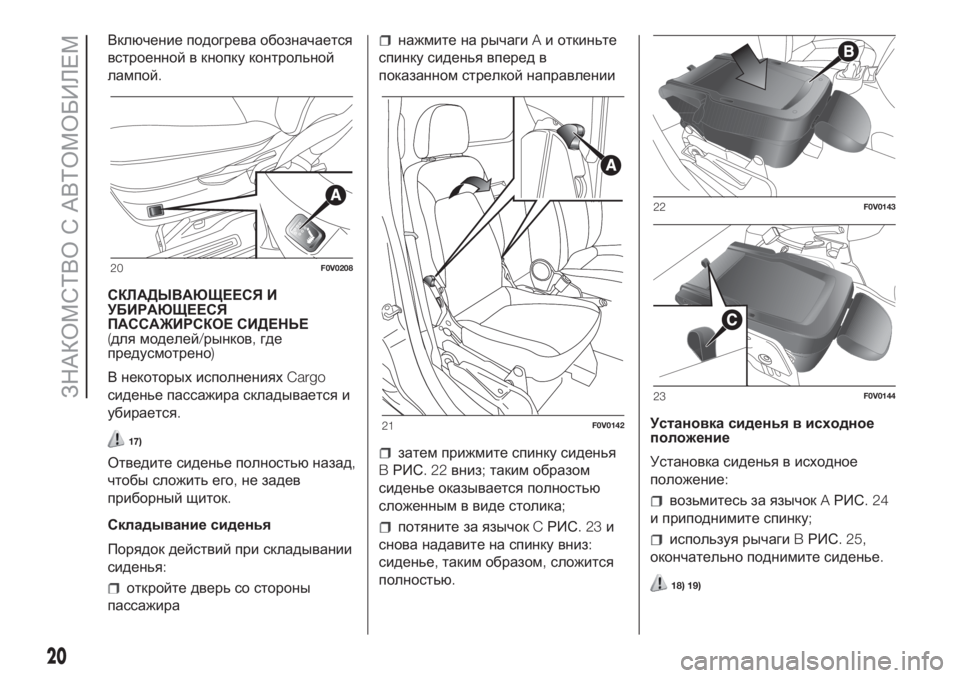 ЗНАКОМСТВО С АВТОМОБИЛЕМ

Включение подогрева обозначается встроенной в кнопку контрольной лампой.

A

20 F0V0208

СКЛАДЫВАЮЩЕЕСЯ И УБИРАЮЩЕЕСЯ ПАССАЖИРСКОЕ СИДЕНЬЕ
(для моделей/рынков, где предусмотрено)

В некоторых исполнениях Cargo сиденье пассажира складывается и убирается.

17)

Отведите сиденье полностью назад, чтобы сложить его, не задев приборный щиток.

Складывание сиденья

Порядок действий при складывании сиденья:

откройте дверь со стороны пассажира

нажмите на рычаги A и откиньте спинку сиденья вперед в показанном стрелкой направлении

A

21 F0V0142

затем прижмите спинку сиденья B РИС. 22 вниз; таким образом сиденье оказывается полностью сложенным в виде столика;

потяните за язычок C РИС. 23 и снова надавите на спинку вниз: сиденье, таким образом, сложится полностью.

B

22 F0V0143

C

23 F0V0144

Установка сиденья в исходное положение

Установка сиденья в исходное положение:

возьмитесь за язычок A РИС. 24 и приподнимите спинку;

используя рычаги B РИС. 25, окончательно поднимите сиденье.

18) 19)

20

carmanualsonline.info