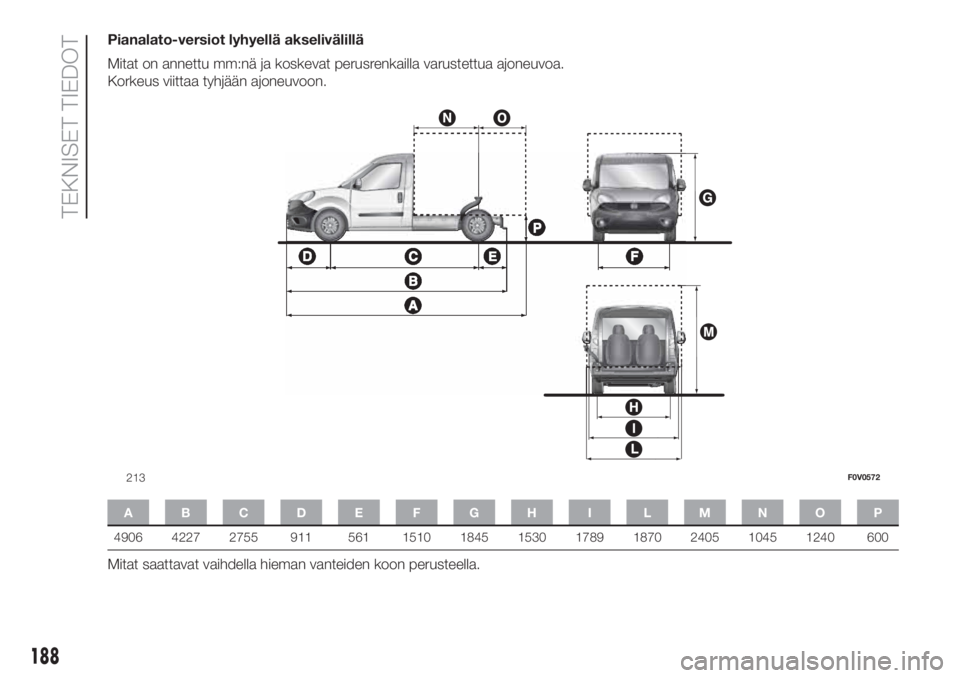 TEKNISET TIEDOT

Pianalato-versiot lyhyellä akselivälillä

Mitat on annettu mm:nä ja koskevat perusrenkailla varustettua ajoneuvoa. Korkeus viittaa tyhjään ajoneuvoon.

N O G P D C E F B A M H I L

213 F0V0572

| A | B | C | D | E | F | G | H | I | L | M | N | O | P |
|---|---|---|---|---|---|---|---|---|---|---|---|---|---|
| 4906 | 4227 | 2755 | 911 | 561 | 1510 | 1845 | 1530 | 1789 | 1870 | 2405 | 1045 | 1240 | 600 |

Mitat saattavat vaihdella hieman vanteiden koon perusteella.

188

carmanualsonline.info