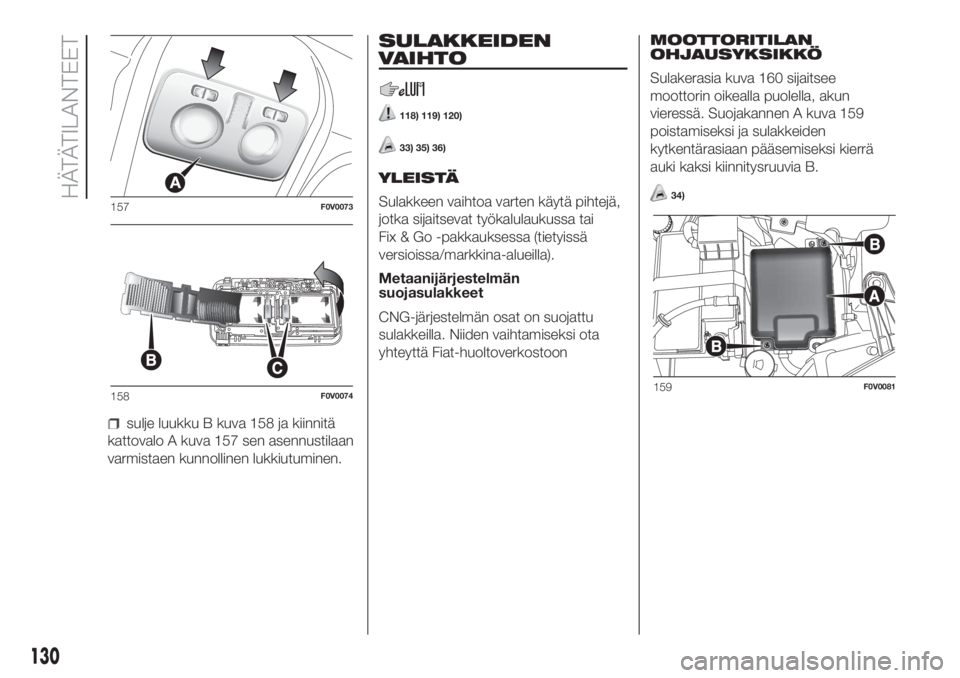 HÄTÄTILANTEET

A

157 F0V0073

B

C

158 F0V0074

sulje luukku B kuva 158 ja kiinnitä kattovalo A kuva 157 sen asennustilaan varmistaen kunnollinen lukkiutuminen.

SULAKKEIDEN VAIHTO

118) 119) 120)

33) 35) 36)

YLEISTÄ

Sulakkeen vaihtoa varten käytä pihtejä, jotka sijaitsevat työkalulaukussa tai Fix & Go -pakkauksessa (tietyissä versioissa/markkina-alueilla).

Metaanijärjestelmän suojasulakkeet

CNG-järjestelmän osat on suojattu sulakkeilla. Niiden vaihtamiseksi ota yhteyttä Fiat-huoltoverkostoon

MOOTTORITILAN OHJAUSYKSIKKÖ

Sulakerasia kuva 160 sijaitsee moottorin oikealla puolella, akun vieressä. Suojakannen A kuva 159 poistamiseksi ja sulakkeiden kytkentärasiaan pääsemiseksi kierrä auki kaksi kiinnitysruuvia B.

34)

B

A

B

159 F0V0081

130

carmanualsonline.info