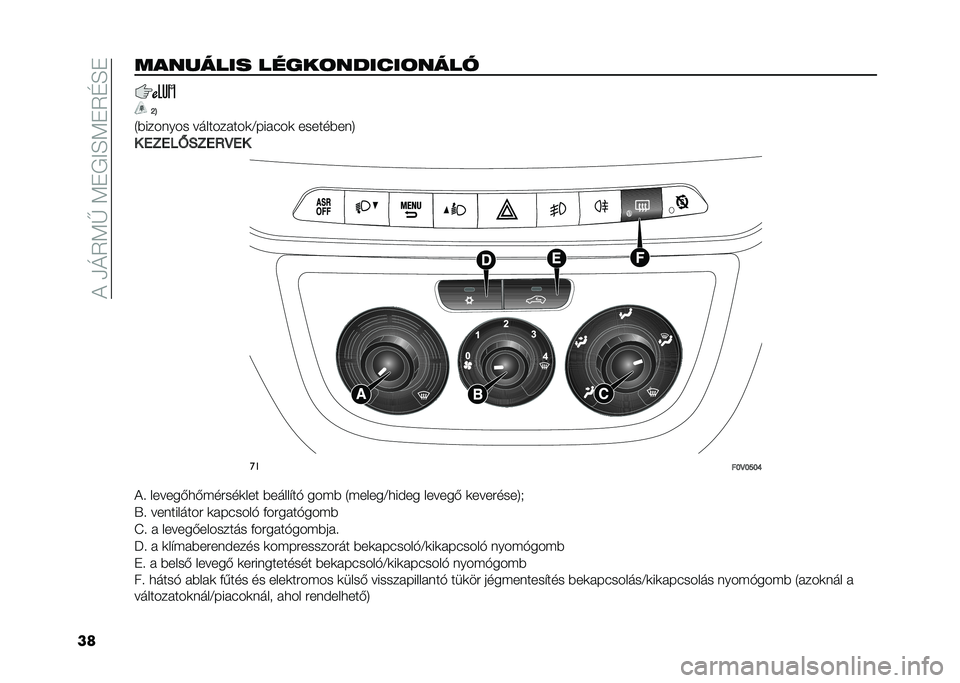 A JÁRMŰ MEGISMERÉSE

MANUÁLIS LÉGKONDICIONÁLÓ

2)

(bizonyos változatok/piacok esetében)

KEZELŐSZERVEK

ASR OFF

MENU

D E F

1 2 3 0 4

A B C

71

F0V0504

A. levegőhőmérséklet beállító gomb (meleg/hideg levegő keverése);
B. ventilátor kapcsoló forgatógomb
C. a levegőelosztás forgatógombja.
D. a klímaberendezés kompresszorát bekapcsoló/kikapcsoló nyomógomb
E. a belső levegő keringtetését bekapcsoló/kikapcsoló nyomógomb
F. hátsó ablak fűtés és elektromos külső visszapillantó tükör jégmentesítés bekapcsolás/kikapcsolás nyomógomb (azoknál a változatoknál/piacoknál, ahol rendelhető)

38

carmanualsonline.info