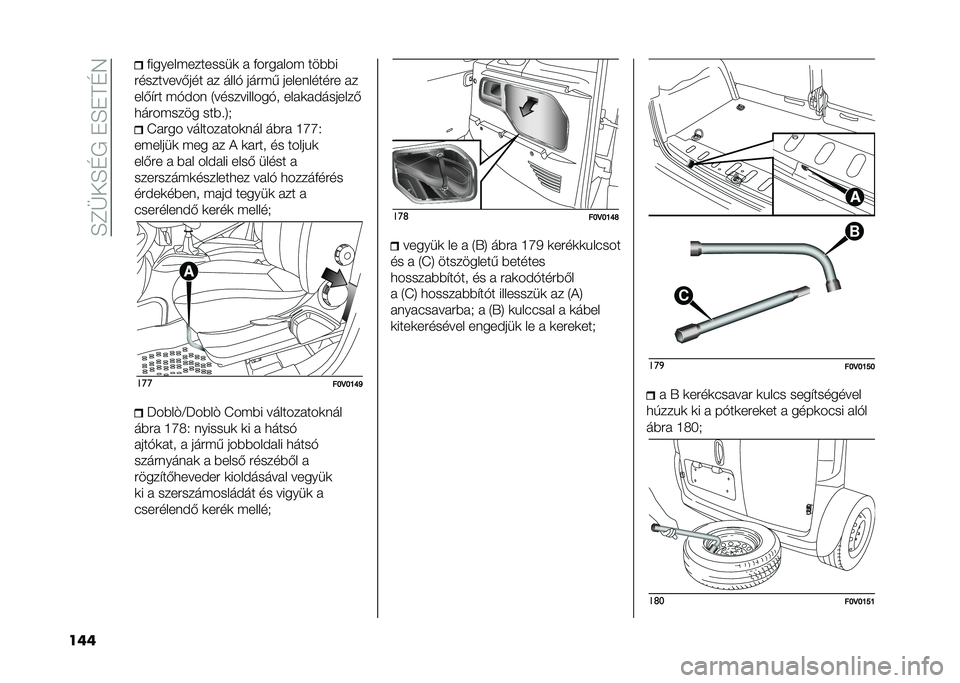 SZÜKSÉG ESETÉN

figyelmeztessük a forgalom többi résztvevőjét az álló jármű jelenlétére az előírt módon (vészvillogó, elakadásjelző háromszög stb.);

Cargo változatoknál ábra 177: emeljük meg az A kart, és toljuk előre a bal oldali első ülést a szerszámkészlethez való hozzáférés érdekében, majd tegyük azt a cserélendő kerék mellé;

A

177 F0V0149

Doblò/Doblò Combi változatoknál ábra 178: nyissuk ki a hátsó ajtókat, a jármű jobboldali hátsó szárnyának a belső részéből a rögzítőheveder kioldásával vegyük ki a szerszámosládát és vigyük a cserélendő kerék mellé;

178 F0V0148

vegyük le a (B) ábra 179 kerékkulcsot és a (C) ötszögletű betétes hosszabbítót, és a rakodótérből a (C) hosszabbítót illesszük az (A) anyacsavarba; a (B) kulccsal a kábel kitekerésével engedjük le a kereket;

A

B

C

179 F0V0150

a B kerékcsavar kulcs segítségével húzzuk ki a pótkereket a gépkocsi alól ábra 180;

180 F0V0151

144

carmanualsonline.info