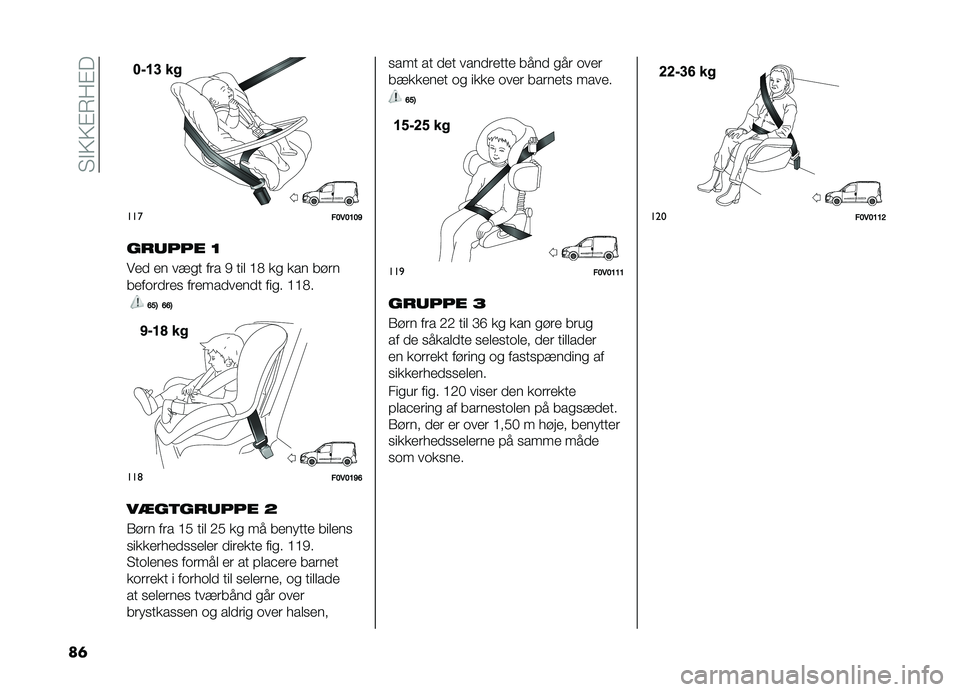 SIKKERHED

0-13 kg

117 F0V0109

GRUPPE 1

Ved en vægt fra 9 til 18 kg kan børn befordres fremadvendt fig. 118.

65) 66)

9-18 kg

118 F0V0196

VÆGTGRUPPE 2

Børn fra 15 til 25 kg må benytte bilens sikkerhedsseler direkte fig. 119. Stolenes formål er at placere barnet korrekt i forhold til selerne, og tillade at selernes tværbånd går over brystkassen og aldrig over halsen,

samt at det vandrette bånd går over bækkenet og ikke over barnets mave.

65)

15-25 kg

119 F0V0111

GRUPPE 3

Børn fra 22 til 36 kg kan gøre brug af de såkaldte selestole, der tillader en korrekt føring og fastspænding af sikkerhedsselen.

Figur fig. 120 viser den korrekte placering af barnestolen på bagsædet. Børn, der er over 1,50 m høje, benytter sikkerhedsselerne på samme måde som voksne.

22-36 kg

120 F0V0112

86

carmanualsonline.info