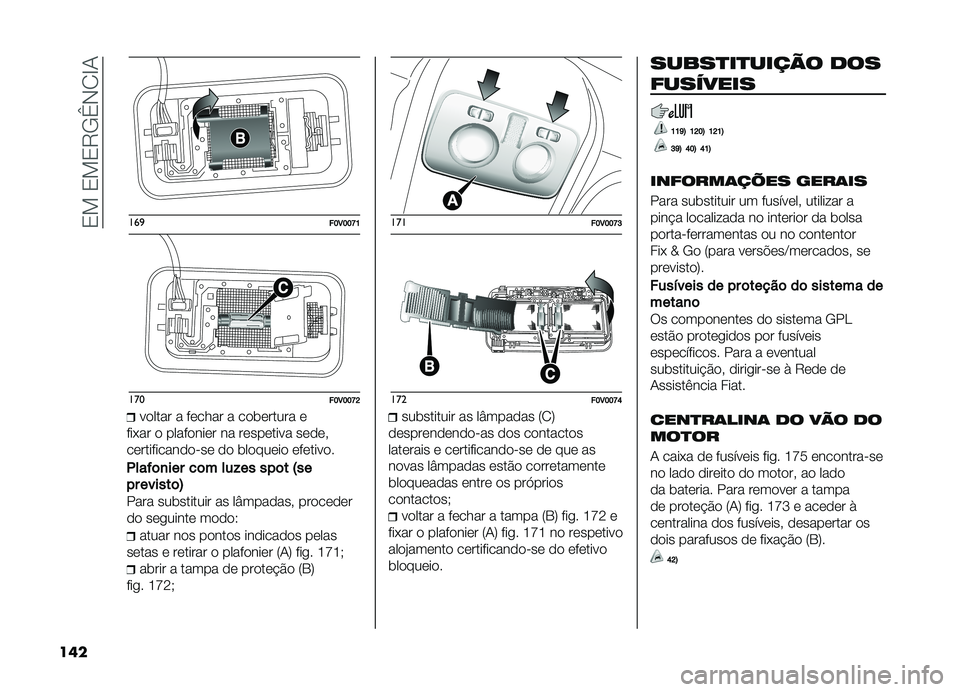 EM EMERGÊNCIA

B

169 F0V0071

C

170 F0V0072

❒ voltar a fechar a cobertura e fixar o plafonier na respetiva sede, certificando-se do bloqueio efetivo.

Plafonier com luzes spot (se previsto)

Para substituir as lâmpadas, proceder do seguinte modo:

❒ atuar nos pontos indicados pelas setas e retirar o plafonier (A) fig. 171;

❒ abrir a tampa de proteção (B) fig. 172;

A

171 F0V0073

B

C

172 F0V0074

❒ substituir as lâmpadas (C) desprendendo-as dos contactos laterais e certificando-se de que as novas lâmpadas estão corretamente bloqueadas entre os próprios contactos;

❒ voltar a fechar a tampa (B) fig. 172 e fixar o plafonier (A) fig. 171 no respetivo alojamento certificando-se do efetivo bloqueio.

SUBSTITUIÇÃO DOS FUSÍVEIS

119) 120) 121)

39) 40) 41)

INFORMAÇÕES GERAIS

Para substituir um fusível, utilizar a pinça localizada no interior da bolsa porta-ferramentas ou no contentor Fix & Go (para versões/mercados, se previsto).

Fusíveis de proteção do sistema de metano

Os componentes do sistema GPL estão protegidos por fusíveis específicos. Para a eventual substituição, dirigir-se à Rede de Assistência Fiat.

CENTRALINA DO VÃO DO MOTOR

A caixa de fusíveis fig. 175 encontra-se no lado direito do motor, ao lado da bateria. Para remover a tampa de proteção (A) fig. 173 e aceder à centralina dos fusíveis, desapertar os dois parafusos de fixação (B).

42)

142

carmanualsonline.info