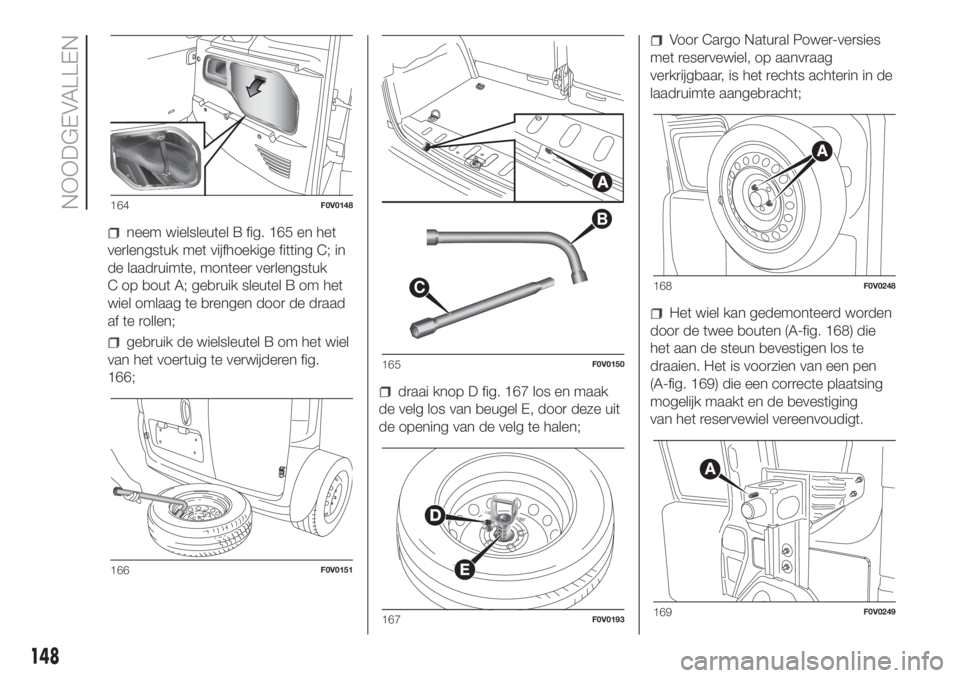 NOODGEVALLEN

164 F0V0148

neem wielsleutel B fig. 165 en het verlengstuk met vijfhoekige fitting C; in de laadruimte, monteer verlengstuk C op bout A; gebruik sleutel B om het wiel omlaag te brengen door de draad af te rollen;

gebruik de wielsleutel B om het wiel van het voertuig te verwijderen fig. 166;

166 F0V0151

A

B

C

165 F0V0150

draai knop D fig. 167 los en maak de velg los van beugel E, door deze uit de opening van de velg te halen;

D

E

167 F0V0193

Voor Cargo Natural Power-versies met reservewiel, op aanvraag verkrijgbaar, is het rechts achterin in de laadruimte aangebracht;

A

168 F0V0248

Het wiel kan gedemonteerd worden door de twee bouten (A-fig. 168) die het aan de steun bevestigen los te draaien. Het is voorzien van een pen (A-fig. 169) die een correcte plaatsing mogelijk maakt en de bevestiging van het reservewiel vereenvoudigt.

A

169 F0V0249

148

carmanualsonline.info