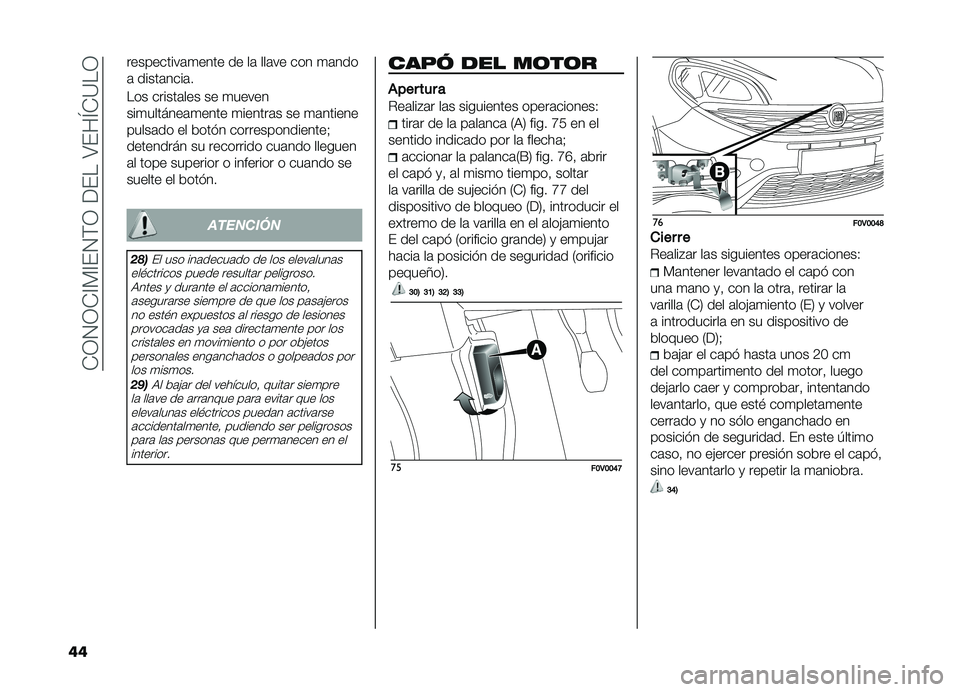 CONOCIMIENTO DEL VEHÍCULO

respectivamente de la llave con mando a distancia.

Los cristales se mueven simultáneamente mientras se mantiene pulsado el botón correspondiente; detendrán su recorrido cuando lleguen al tope superior o inferior o cuando se suelte el botón.

ATENCIÓN

28) El uso inadecuado de los elevalunas eléctricos puede resultar peligroso. Antes y durante el accionamiento, asegurarse siempre de que los pasajeros no estén expuestos al riesgo de lesiones provocadas ya sea directamente por los cristales en movimiento o por objetos personales enganchados o golpeados por los mismos.

29) Al bajar del vehículo, quitar siempre la llave de arranque para evitar que los elevalunas eléctricos puedan activarse accidentalmente, pudiendo ser peligrosos para las personas que permanecen en el interior.

CAPÓ DEL MOTOR

Apertura

Realizar las siguientes operaciones:

tirar de la palanca (A) fig. 75 en el sentido indicado por la flecha;

accionar la palanca(B) fig. 76, abrir el capó y, al mismo tiempo, soltar la varilla de sujeción (C) fig. 77 del dispositivo de bloqueo (D), introducir el extremo de la varilla en el alojamiento E del capó (orificio grande) y empujar hacia la posición de seguridad (orificio pequeño).

30) 31) 32) 33)

A

75 F0V0047

B

76 F0V0048

Cierre

Realizar las siguientes operaciones:

Mantener levantado el capó con una mano y, con la otra, retirar la varilla (C) del alojamiento (E) y volver a introducirla en su dispositivo de bloqueo (D);

bajar el capó hasta unos 20 cm del compartimento del motor, luego dejarlo caer y comprobar, intentando levantarlo, que esté completamente cerrado y no sólo enganchado en posición de seguridad. En este último caso, no ejercer presión sobre el capó, sino levantarlo y repetir la maniobra.

34)

44

carmanualsonline.info