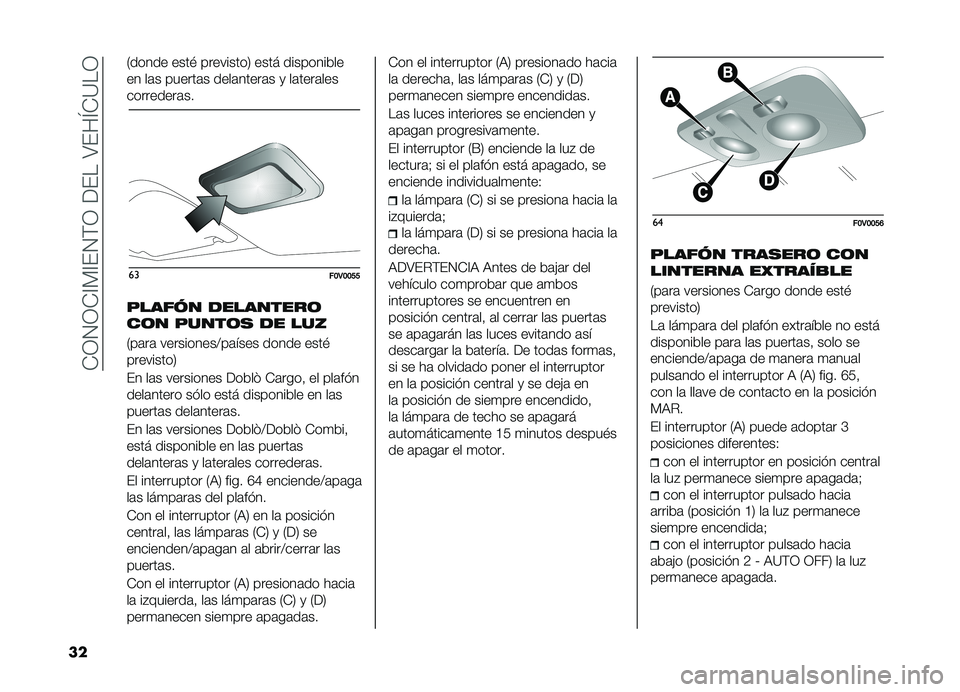 CONOCIMIENTO DEL VEHÍCULO

(donde esté previsto) está disponible en las puertas delanteras y laterales correderas.

63 F0V0055

PLAFÓN DELANTERO CON PUNTOS DE LUZ

(para versiones/países donde esté previsto)

En las versiones Doblò Cargo, el plafón delantero sólo está disponible en las puertas delanteras.

En las versiones Doblò/Doblò Combi, está disponible en las puertas delanteras y laterales correderas.

El interruptor (A) fig. 64 enciende/apaga las lámparas del plafón.

Con el interruptor (A) en la posición central, las lámparas (C) y (D) se encienden/apagan al abrir/cerrar las puertas.

Con el interruptor (A) presionado hacia la izquierda, las lámparas (C) y (D) permanecen siempre apagadas.

Con el interruptor (A) presionado hacia la derecha, las lámparas (C) y (D) permanecen siempre encendidas.

Las luces interiores se encienden y apagan progresivamente.

El interruptor (B) enciende la luz de lectura; si el plafón está apagado, se enciende individualmente:

la lámpara (C) si se presiona hacia la izquierda;

la lámpara (D) si se presiona hacia la derecha.

ADVERTENCIA Antes de bajar del vehículo comprobar que ambos interruptores se encuentren en posición central, al cerrar las puertas se apagarán las luces evitando así descargar la batería. De todas formas, si se ha olvidado poner el interruptor en la posición central y se deja en la posición de siempre encendido, la lámpara de techo se apagará automáticamente 15 minutos después de apagar el motor.

A
B
C
D

64 F0V0056

PLAFÓN TRASERO CON LINTERNA EXTRAÍBLE

(para versiones Cargo donde esté previsto)

La lámpara del plafón extraíble no está disponible para las puertas, solo se enciende/apaga de manera manual pulsando el interruptor A (A) fig. 65, con la llave de contacto en la posición MAR.

El interruptor (A) puede adoptar 3 posiciones diferentes:

con el interruptor en posición central la luz permanece siempre apagada;

con el interruptor pulsado hacia arriba (posición 1) la luz permanece siempre encendida;

con el interruptor pulsado hacia abajo (posición 2 - AUTO OFF) la luz permanece apagada.

32

carmanualsonline.info