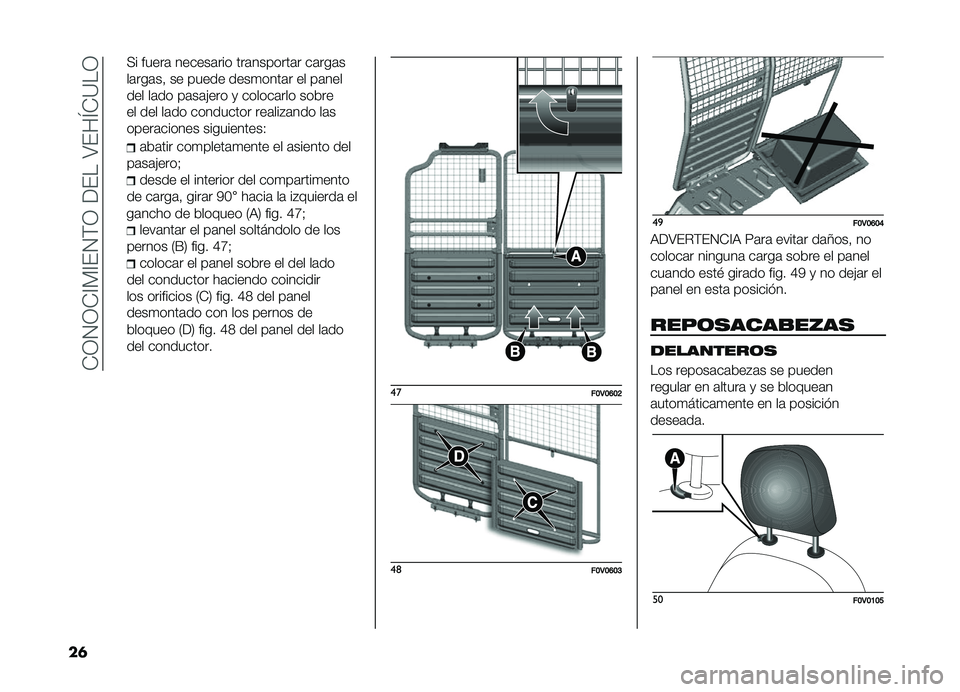 CONOCIMIENTO DEL VEHÍCULO

Si fuera necesario transportar cargas largas, se puede desmontar el panel del lado pasajero y colocarlo sobre el del lado conductor realizando las operaciones siguientes:

abatir completamente el asiento del pasajero;

desde el interior del compartimento de carga, girar 90° hacia la izquierda el gancho de bloqueo (A) fig. 47;

levantar el panel soltándolo de los pernos (B) fig. 47;

colocar el panel sobre el del lado del conductor haciendo coincidir los orificios (C) fig. 48 del panel desmontado con los pernos de bloqueo (D) fig. 48 del panel del lado del conductor.

A
B
B
47
F0V0602

D
C
48
F0V0603

49
F0V0604

ADVERTENCIA Para evitar daños, no colocar ninguna carga sobre el panel cuando esté girado fig. 49 y no dejar el panel en esta posición.

REPOSACABEZAS

DELANTEROS

Los reposacabezas se pueden regular en altura y se bloquean automáticamente en la posición deseada.

A
50
F0V0105

26

carmanualsonline.info