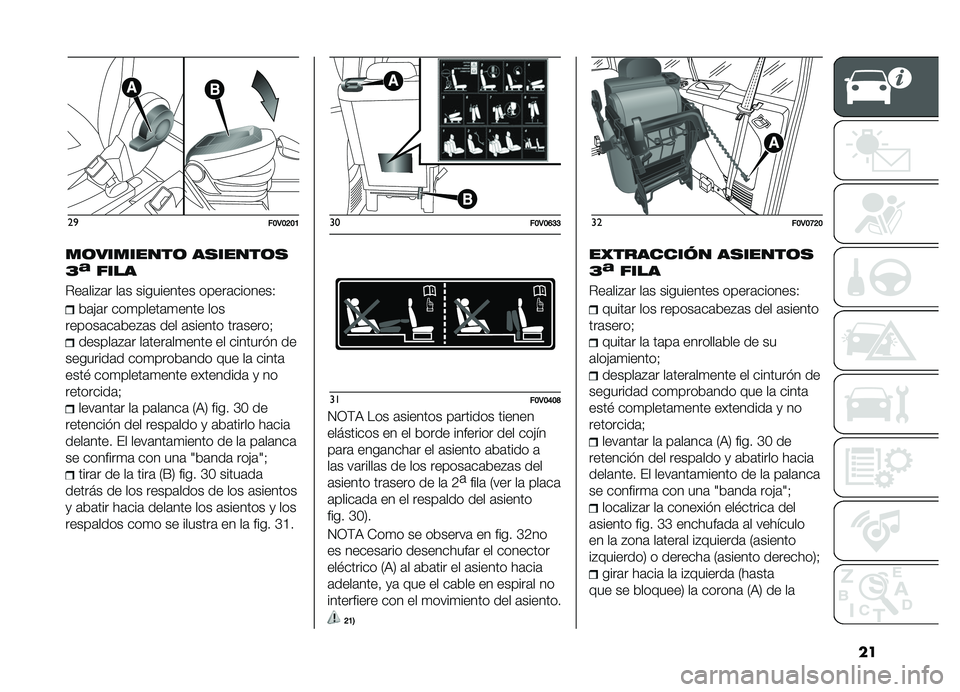 A

B

29 F0V0201

MOVIMIENTO ASIENTOS 3ª FILA

Realizar las siguientes operaciones:

bajar completamente los reposacabezas del asiento trasero;

desplazar lateralmente el cinturón de seguridad comprobando que la cinta esté completamente extendida y no retorcida;

levantar la palanca (A) fig. 30 de retención del respaldo y abatirlo hacia delante. El levantamiento de la palanca se confirma con una "banda roja";

tirar de la tira (B) fig. 30 situada detrás de los respaldos de los asientos y abatir hacia delante los asientos y los respaldos como se ilustra en la fig. 31.

A

B

30 F0V0633

31 F0V0408

NOTA Los asientos partidos tienen elásticos en el borde inferior del cojín para enganchar el asiento abatido a las varillas de los reposacabezas del asiento trasero de la 2ª fila (ver la placa aplicada en el respaldo del asiento fig. 30).

NOTA Como se observa en fig. 32no es necesario desenchufar el conector eléctrico (A) al abatir el asiento hacia adelante, ya que el cable en espiral no interfiere con el movimiento del asiento.

21)

A

32 F0V0720

EXTRACCIÓN ASIENTOS 3ª FILA

Realizar las siguientes operaciones:

quitar los reposacabezas del asiento trasero;

quitar la tapa enrollable de su alojamiento;

desplazar lateralmente el cinturón de seguridad comprobando que la cinta esté completamente extendida y no retorcida;

levantar la palanca (A) fig. 30 de retención del respaldo y abatirlo hacia delante. El levantamiento de la palanca se confirma con una "banda roja";

localizar la conexión eléctrica del asiento fig. 33 enchufada al vehículo en la zona lateral izquierda (asiento izquierdo) o derecha (asiento derecho);

girar hacia la izquierda (hasta que se bloquee) la corona (A) de la

21