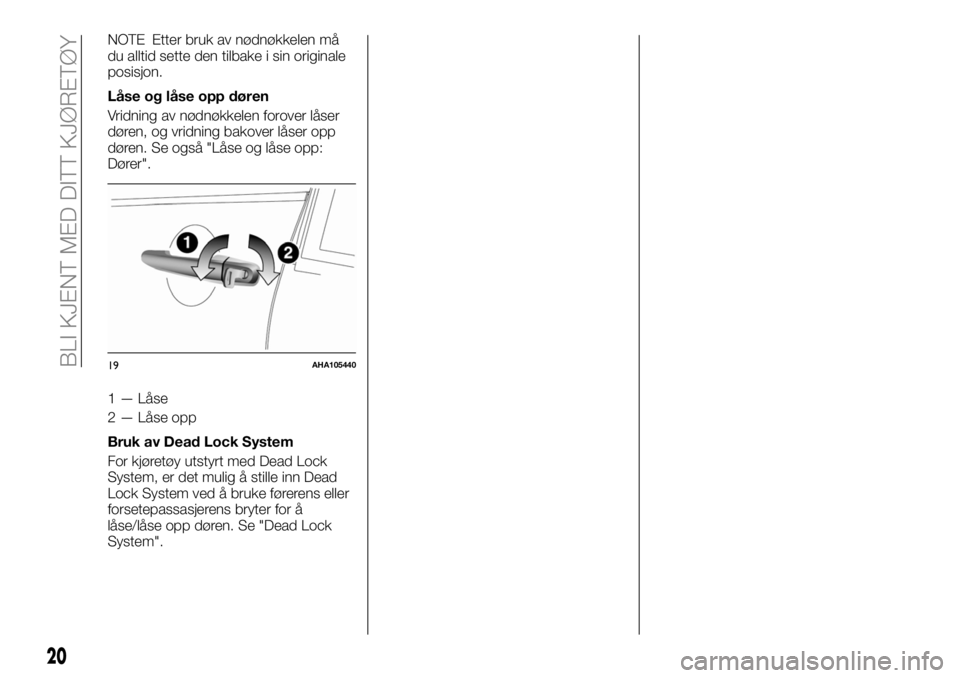 BLI KJENT MED DITT KJØRETØY

NOTE Etter bruk av nødnøkkelen må du alltid sette den tilbake i sin originale posisjon.

Låse og låse opp døren

Vridning av nødnøkkelen forover låser døren, og vridning bakover låser opp døren. Se også "Låse og låse opp: Dører".

1

2

19 AHA105440

1 — Låse

2 — Låse opp

Bruk av Dead Lock System

For kjøretøy utstyrt med Dead Lock System, er det mulig å stille inn Dead Lock System ved å bruke førerens eller forsetepassasjerens bryter for å låse/låse opp døren. Se "Dead Lock System".

20

carmanualsonline.info