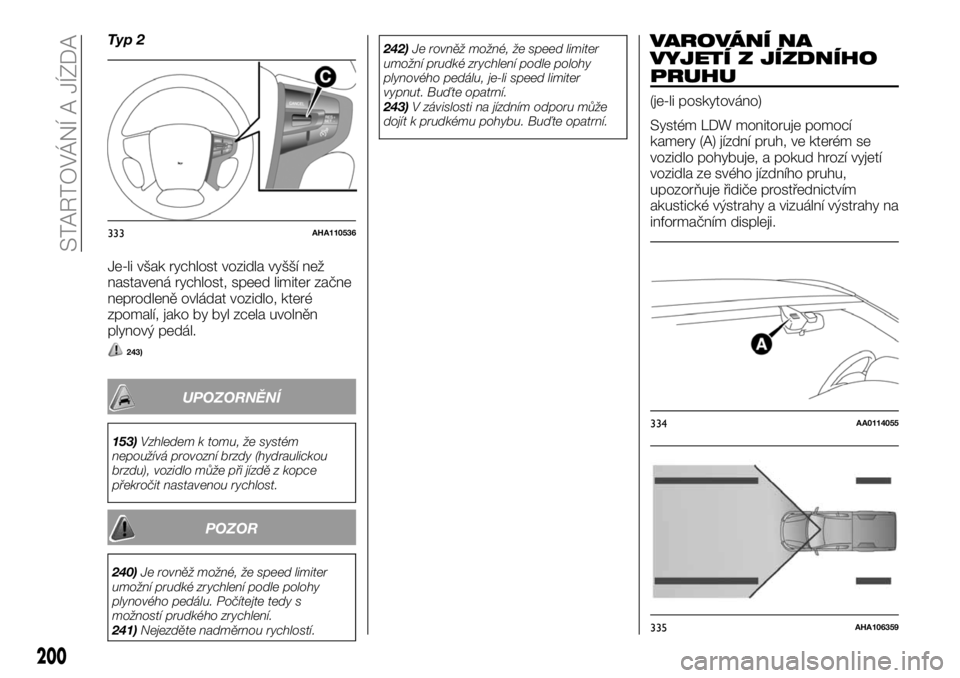 STARTOVÁNÍ A JÍZDA

Typ 2

C

333 AHA110536

Je-li však rychlost vozidla vyšší než nastavená rychlost, speed limiter začne neprodleně ovládat vozidlo, které zpomalí, jako by byl zcela uvolněn plynový pedál.

243)

UPOZORNĚNÍ

153) Vzhledem k tomu, že systém nepoužívá provozní brzdy (hydraulickou brzdu), vozidlo může při jízdě z kopce překročit nastavenou rychlost.

POZOR

240) Je rovněž možné, že speed limiter umožní prudké zrychlení podle polohy plynového pedálu. Počítejte tedy s možností prudkého zrychlení.
241) Nejezděte nadměrnou rychlostí.

242) Je rovněž možné, že speed limiter umožní prudké zrychlení podle polohy plynového pedálu, je-li speed limiter vypnut. Buďte opatrní.
243) V závislosti na jízdním odporu může dojít k prudkému pohybu. Buďte opatrní.

VAROVÁNÍ NA VYJETÍ Z JÍZDNÍHO PRUHU

(je-li poskytováno)

Systém LDW monitoruje pomocí kamery (A) jízdní pruh, ve kterém se vozidlo pohybuje, a pokud hrozí vyjetí vozidla ze svého jízdního pruhu, upozorňuje řidiče prostřednictvím akustické výstrahy a vizuální výstrahy na informačním displeji.

A

334 AA0114055

335 AHA106359

200

carmanualsonline.info