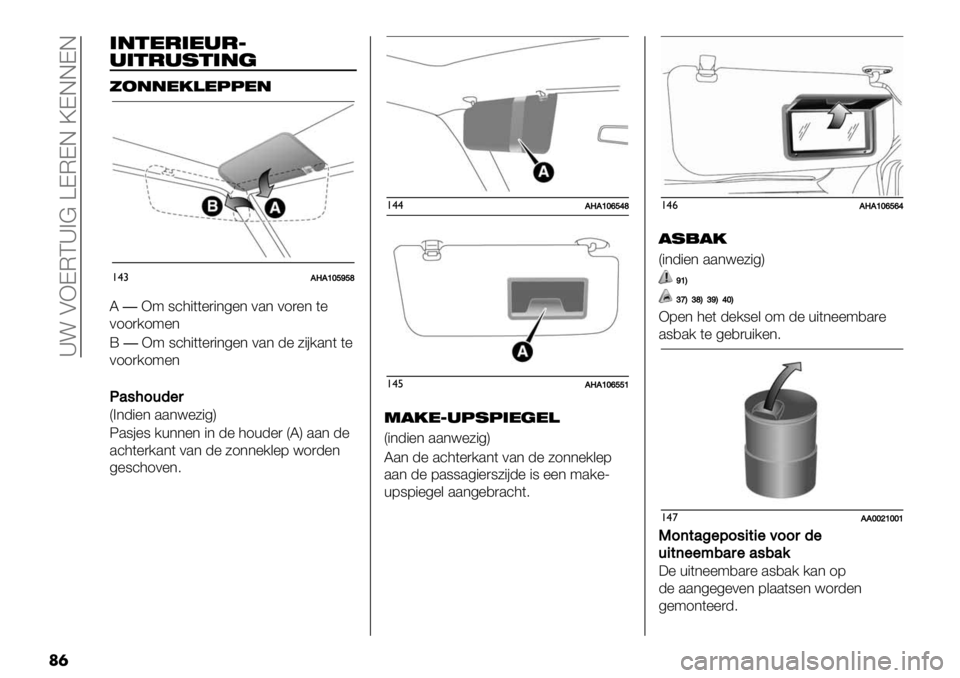 UW VOERTUIG LEREN KENNEN

INTERIEUR-UITRUSTING

ZONNEKLEPPEN

B A

143 AHA105958

A — Om schitteringen van voren te voorkomen

B — Om schitteringen van de zijkant te voorkomen

Pashouder

(Indien aanwezig)

Pasjes kunnen in de houder (A) aan de achterkant van de zonneklep worden geschoven.

A

144 AHA106548

A

145 AHA106551

MAKE-UPSPIEGEL

(indien aanwezig)

Aan de achterkant van de zonneklep aan de passagierszijde is een make-upspiegel aangebracht.

146 AHA106564

ASBAK

(indien aanwezig)

91)

37) 38) 39) 40)

Open het deksel om de uitneembare asbak te gebruiken.

147 AA0021001

Montagepositie voor de uitneembare asbak

De uitneembare asbak kan op de aangegeven plaatsen worden gemonteerd.

86

carmanualsonline.info