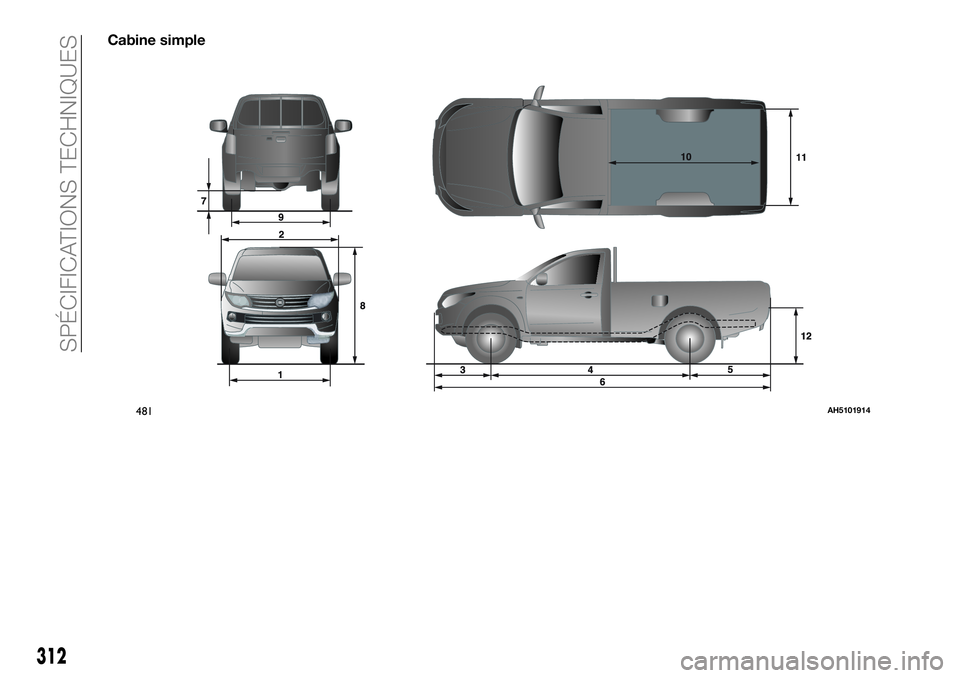 SPÉCIFICATIONS TECHNIQUES

Cabine simple

7
9
2
8
1
10
11
12
3
4
5
6

481

AH5101914

312

carmanualsonline.info