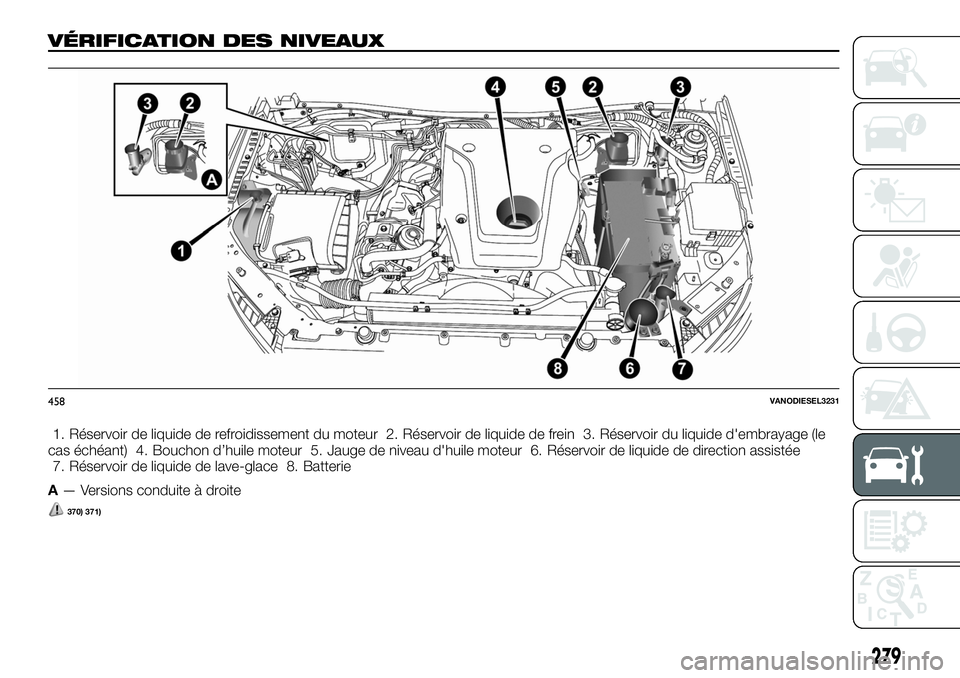 VÉRIFICATION DES NIVEAUX

3 2 A 1 4 5 2 3 8 6 7

458 VANODIESEL3231

1. Réservoir de liquide de refroidissement du moteur 2. Réservoir de liquide de frein 3. Réservoir du liquide d'embrayage (le cas échéant) 4. Bouchon d'huile moteur 5. Jauge de niveau d'huile moteur 6. Réservoir de liquide de direction assistée 7. Réservoir de liquide de lave-glace 8. Batterie

A — Versions conduite à droite

370) 371)

Z E B A C D T

279

carmanualsonline.info