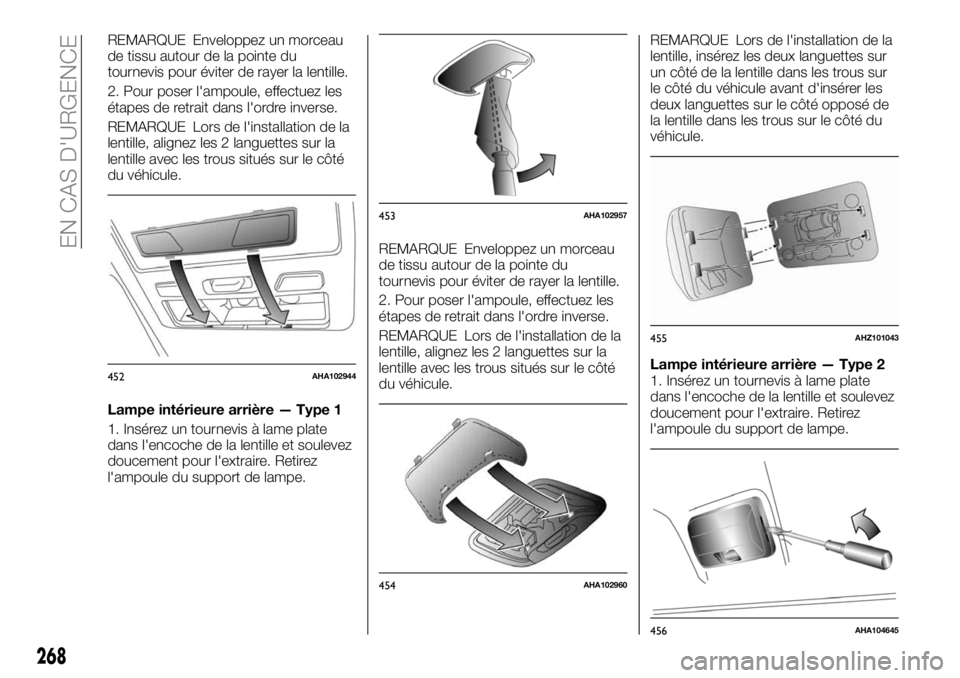 EN CAS D'URGENCE

REMARQUE Enveloppez un morceau de tissu autour de la pointe du tournevis pour éviter de rayer la lentille.

2. Pour poser l'ampoule, effectuez les étapes de retrait dans l'ordre inverse.

REMARQUE Lors de l'installation de la lentille, alignez les 2 languettes sur la lentille avec les trous situés sur le côté du véhicule.

452 AHA102944

Lampe intérieure arrière — Type 1

1. Insérez un tournevis à lame plate dans l'encoche de la lentille et soulevez doucement pour l'extraire. Retirez l'ampoule du support de lampe.

453 AHA102957

REMARQUE Enveloppez un morceau de tissu autour de la pointe du tournevis pour éviter de rayer la lentille.

2. Pour poser l'ampoule, effectuez les étapes de retrait dans l'ordre inverse.

REMARQUE Lors de l'installation de la lentille, alignez les 2 languettes sur la lentille avec les trous situés sur le côté du véhicule.

454 AHA102960

REMARQUE Lors de l'installation de la lentille, insérez les deux languettes sur un côté de la lentille dans les trous sur le côté du véhicule avant d'insérer les deux languettes sur le côté opposé de la lentille dans les trous sur le côté du véhicule.

455 AHZ101043

Lampe intérieure arrière — Type 2

1. Insérez un tournevis à lame plate dans l'encoche de la lentille et soulevez doucement pour l'extraire. Retirez l'ampoule du support de lampe.

456 AHA104645

268

carmanualsonline.info