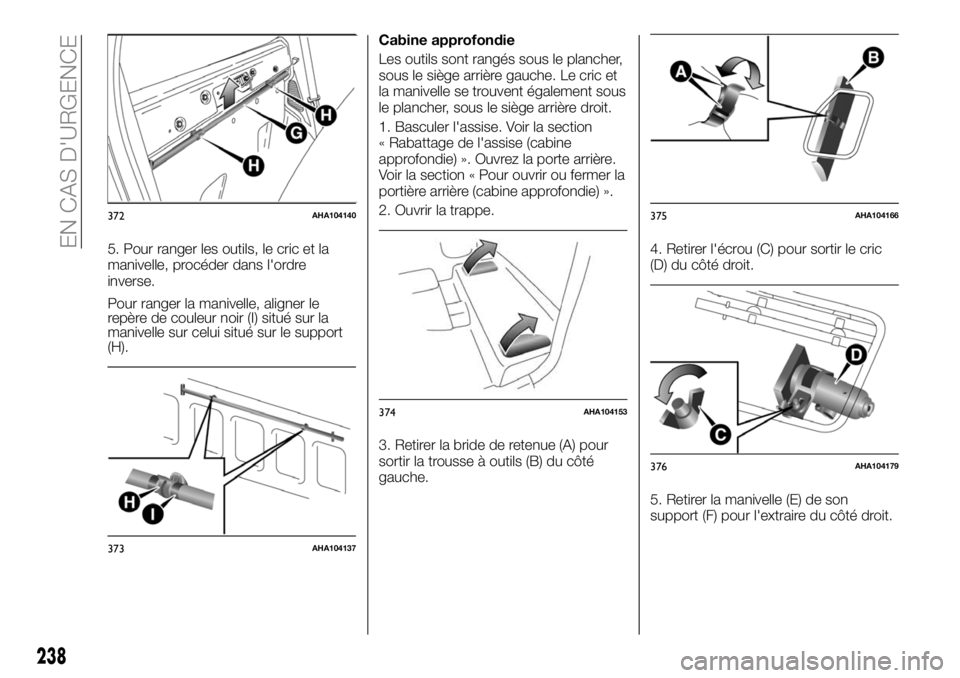 EN CAS D'URGENCE

H
G
H

372 AHA104140

5. Pour ranger les outils, le cric et la manivelle, procéder dans l'ordre inverse.

Pour ranger la manivelle, aligner le repère de couleur noir (I) situé sur la manivelle sur celui situé sur le support (H).

H
I

373 AHA104137

Cabine approfondie

Les outils sont rangés sous le plancher, sous le siège arrière gauche. Le cric et la manivelle se trouvent également sous le plancher, sous le siège arrière droit.

1. Basculer l'assise. Voir la section « Rabattage de l'assise (cabine approfondie) ». Ouvrez la porte arrière. Voir la section « Pour ouvrir ou fermer la portière arrière (cabine approfondie) ».

2. Ouvrir la trappe.

374 AHA104153

3. Retirer la bride de retenue (A) pour sortir la trousse à outils (B) du côté gauche.

A
B

375 AHA104166

4. Retirer l'écrou (C) pour sortir le cric (D) du côté droit.

D
C

376 AHA104179

5. Retirer la manivelle (E) de son support (F) pour l'extraire du côté droit.

238

carmanualsonline.info