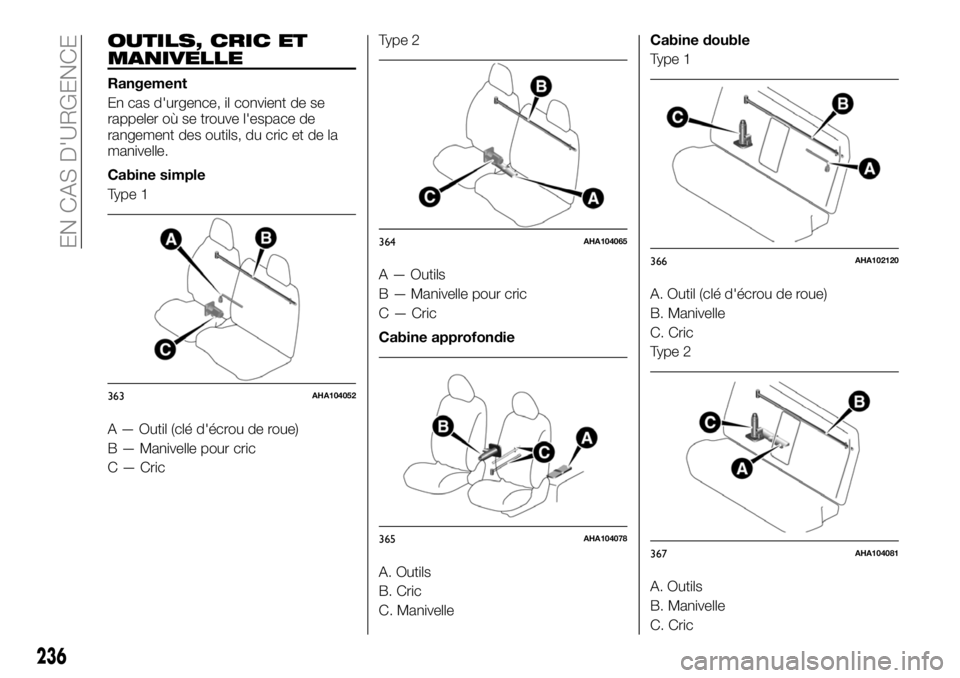 EN CAS D'URGENCE

OUTILS, CRIC ET MANIVELLE

Rangement

En cas d'urgence, il convient de se rappeler où se trouve l'espace de rangement des outils, du cric et de la manivelle.

Cabine simple

Type 1

A
B
C

363 AHA104052

A — Outil (clé d'écrou de roue)
B — Manivelle pour cric
C — Cric

Type 2

B
C
A

364 AHA104065

A — Outils
B — Manivelle pour cric
C — Cric

Cabine approfondie

B
C
A

365 AHA104078

A. Outils
B. Cric
C. Manivelle

Cabine double

Type 1

C
B
A

366 AHA102120

A. Outil (clé d'écrou de roue)
B. Manivelle
C. Cric

Type 2

C
B
A

367 AHA104081

A. Outils
B. Manivelle
C. Cric

236

carmanualsonline.info