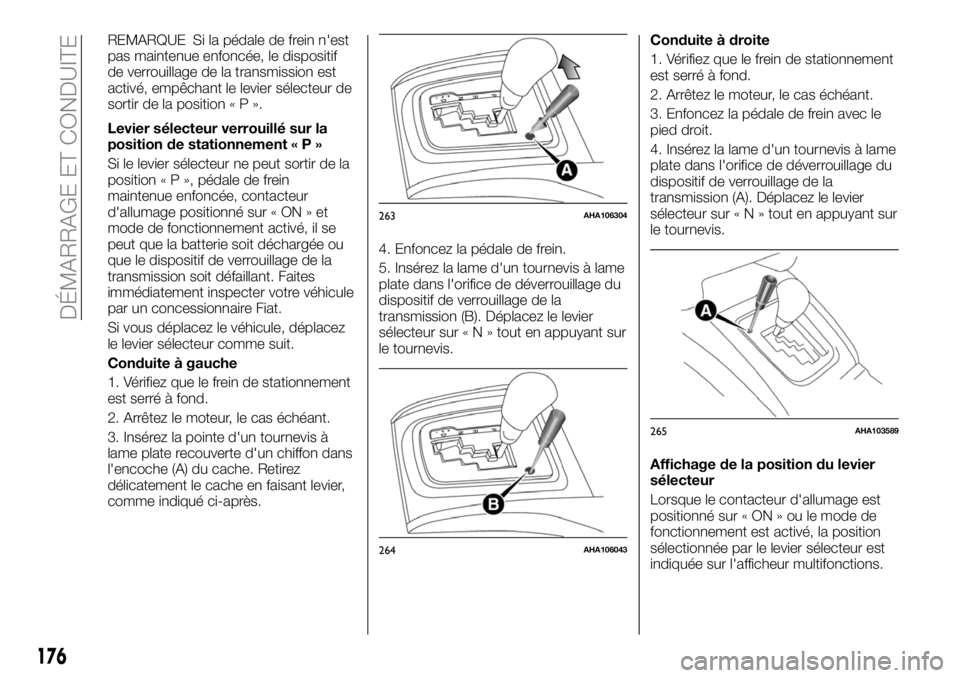 DÉMARRAGE ET CONDUITE

REMARQUE Si la pédale de frein n'est pas maintenue enfoncée, le dispositif de verrouillage de la transmission est activé, empêchant le levier sélecteur de sortir de la position « P ».

Levier sélecteur verrouillé sur la position de stationnement « P »

Si le levier sélecteur ne peut sortir de la position « P », pédale de frein maintenue enfoncée, contacteur d'allumage positionné sur « ON » et mode de fonctionnement activé, il se peut que la batterie soit déchargée ou que le dispositif de verrouillage de la transmission soit défaillant. Faites immédiatement inspecter votre véhicule par un concessionnaire Fiat.

Si vous déplacez le véhicule, déplacez le levier sélecteur comme suit.

Conduite à gauche

1. Vérifiez que le frein de stationnement est serré à fond.

2. Arrêtez le moteur, le cas échéant.

3. Insérez la pointe d'un tournevis à lame plate recouverte d'un chiffon dans l'encoche (A) du cache. Retirez délicatement le cache en faisant levier, comme indiqué ci-après.

A

263 AHA106304

4. Enfoncez la pédale de frein.

5. Insérez la lame d'un tournevis à lame plate dans l'orifice de déverrouillage du dispositif de verrouillage de la transmission (B). Déplacez le levier sélecteur sur « N » tout en appuyant sur le tournevis.

B

264 AHA106043

Conduite à droite

1. Vérifiez que le frein de stationnement est serré à fond.

2. Arrêtez le moteur, le cas échéant.

3. Enfoncez la pédale de frein avec le pied droit.

4. Insérez la lame d'un tournevis à lame plate dans l'orifice de déverrouillage du dispositif de verrouillage de la transmission (A). Déplacez le levier sélecteur sur « N » tout en appuyant sur le tournevis.

A

265 AHA103589

Affichage de la position du levier sélecteur

Lorsque le contacteur d'allumage est positionné sur « ON » ou le mode de fonctionnement est activé, la position sélectionnée par le levier sélecteur est indiquée sur l'afficheur multifonctions.

176

carmanualsonline.info