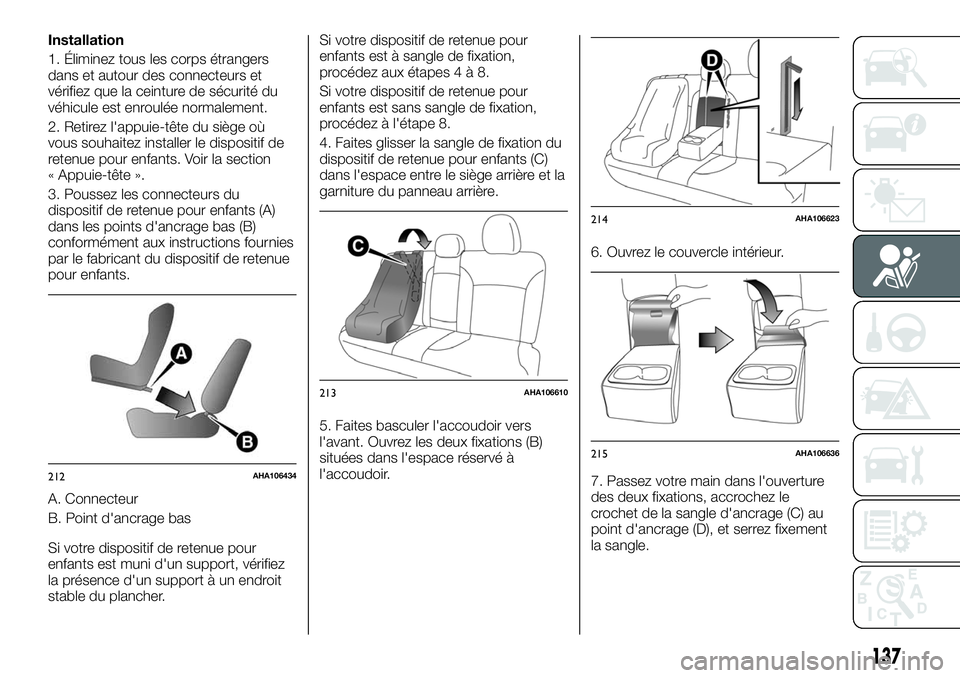 Installation

1. Éliminez tous les corps étrangers dans et autour des connecteurs et vérifiez que la ceinture de sécurité du véhicule est enroulée normalement.

2. Retirez l'appuie-tête du siège où vous souhaitez installer le dispositif de retenue pour enfants. Voir la section « Appuie-tête ».

3. Poussez les connecteurs du dispositif de retenue pour enfants (A) dans les points d'ancrage bas (B) conformément aux instructions fournies par le fabricant du dispositif de retenue pour enfants.

A

B

212 AHA106434

A. Connecteur

B. Point d'ancrage bas

Si votre dispositif de retenue pour enfants est muni d'un support, vérifiez la présence d'un support à un endroit stable du plancher.

Si votre dispositif de retenue pour enfants est à sangle de fixation, procédez aux étapes 4 à 8.

Si votre dispositif de retenue pour enfants est sans sangle de fixation, procédez à l'étape 8.

4. Faites glisser la sangle de fixation du dispositif de retenue pour enfants (C) dans l'espace entre le siège arrière et la garniture du panneau arrière.

C

213 AHA106610

5. Faites basculer l'accoudoir vers l'avant. Ouvrez les deux fixations (B) situées dans l'espace réservé à l'accoudoir.

D

214 AHA106623

6. Ouvrez le couvercle intérieur.

215 AHA106636

7. Passez votre main dans l'ouverture des deux fixations, accrochez le crochet de la sangle d'ancrage (C) au point d'ancrage (D), et serrez fixement la sangle.

137

carmanualsonline.info