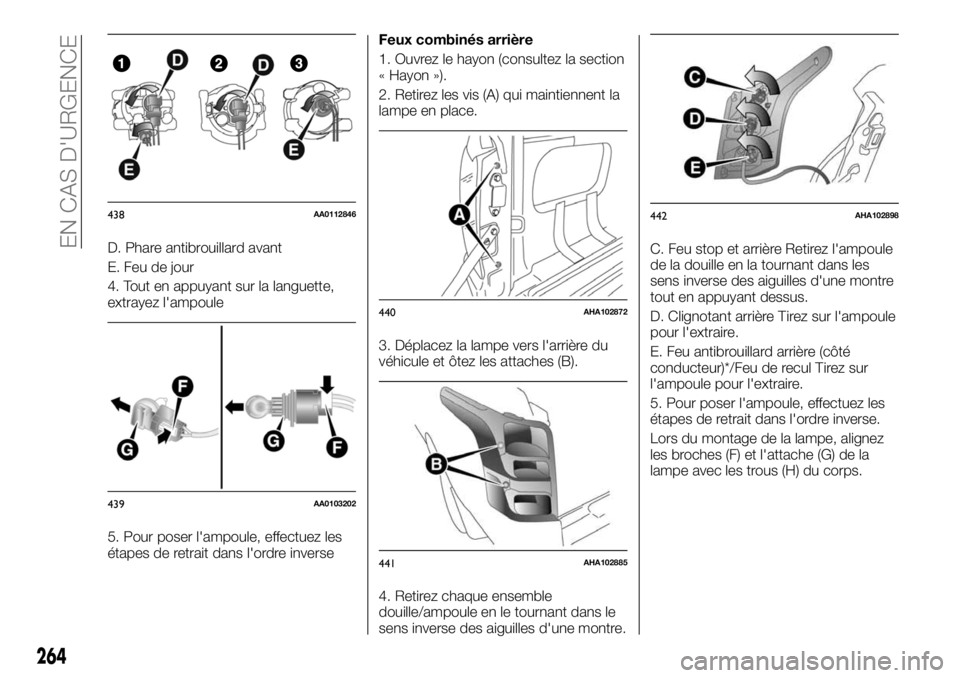 EN CAS D'URGENCE

1 D 2 D 3
E E

438 AA0112846

D. Phare antibrouillard avant

E. Feu de jour

4. Tout en appuyant sur la languette, extrayez l'ampoule

F G G F

439 AA0103202

5. Pour poser l'ampoule, effectuez les étapes de retrait dans l'ordre inverse

Feux combinés arrière

1. Ouvrez le hayon (consultez la section « Hayon »).

2. Retirez les vis (A) qui maintiennent la lampe en place.

A

440 AHA102872

3. Déplacez la lampe vers l'arrière du véhicule et ôtez les attaches (B).

B

441 AHA102885

4. Retirez chaque ensemble douille/ampoule en le tournant dans le sens inverse des aiguilles d'une montre.

C
D
E

442 AHA102898

C. Feu stop et arrière Retirez l'ampoule de la douille en la tournant dans les sens inverse des aiguilles d'une montre tout en appuyant dessus.

D. Clignotant arrière Tirez sur l'ampoule pour l'extraire.

E. Feu antibrouillard arrière (côté conducteur)*/Feu de recul Tirez sur l'ampoule pour l'extraire.

5. Pour poser l'ampoule, effectuez les étapes de retrait dans l'ordre inverse.

Lors du montage de la lampe, alignez les broches (F) et l'attache (G) de la lampe avec les trous (H) du corps.

264

carmanualsonline.info