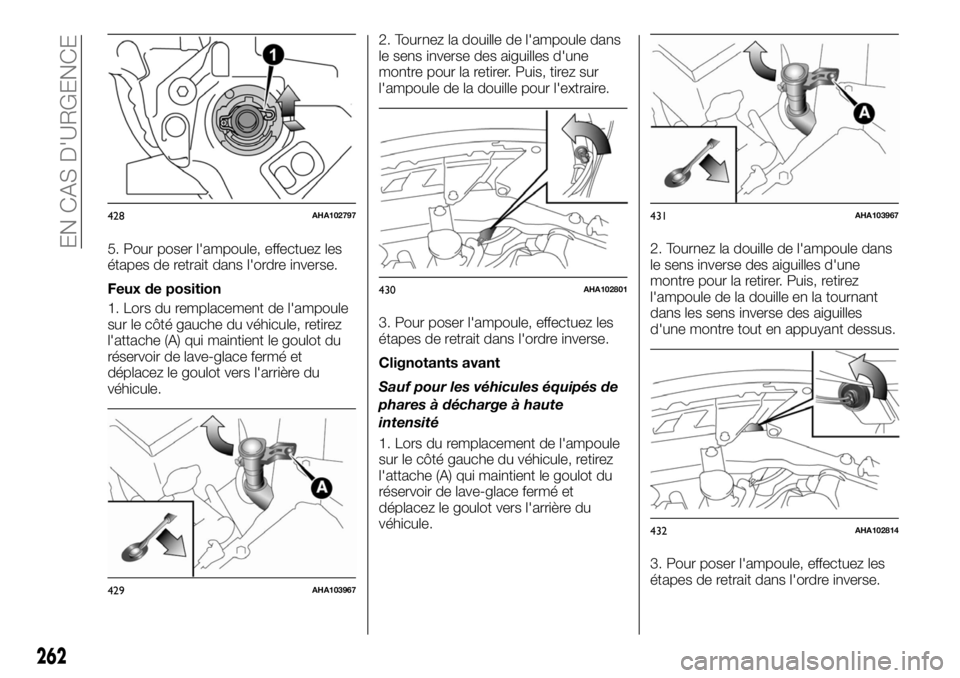 EN CAS D'URGENCE

1

428 AHA102797

5. Pour poser l'ampoule, effectuez les étapes de retrait dans l'ordre inverse.

Feux de position

1. Lors du remplacement de l'ampoule sur le côté gauche du véhicule, retirez l'attache (A) qui maintient le goulot du réservoir de lave-glace fermé et déplacez le goulot vers l'arrière du véhicule.

A

429 AHA103967

2. Tournez la douille de l'ampoule dans le sens inverse des aiguilles d'une montre pour la retirer. Puis, tirez sur l'ampoule de la douille pour l'extraire.

430 AHA102801

3. Pour poser l'ampoule, effectuez les étapes de retrait dans l'ordre inverse.

Clignotants avant

Sauf pour les véhicules équipés de phares à décharge à haute intensité

1. Lors du remplacement de l'ampoule sur le côté gauche du véhicule, retirez l'attache (A) qui maintient le goulot du réservoir de lave-glace fermé et déplacez le goulot vers l'arrière du véhicule.

A

431 AHA103967

2. Tournez la douille de l'ampoule dans le sens inverse des aiguilles d'une montre pour la retirer. Puis, retirez l'ampoule de la douille en la tournant dans les sens inverse des aiguilles d'une montre tout en appuyant dessus.

432 AHA102814

3. Pour poser l'ampoule, effectuez les étapes de retrait dans l'ordre inverse.

262

carmanualsonline.info