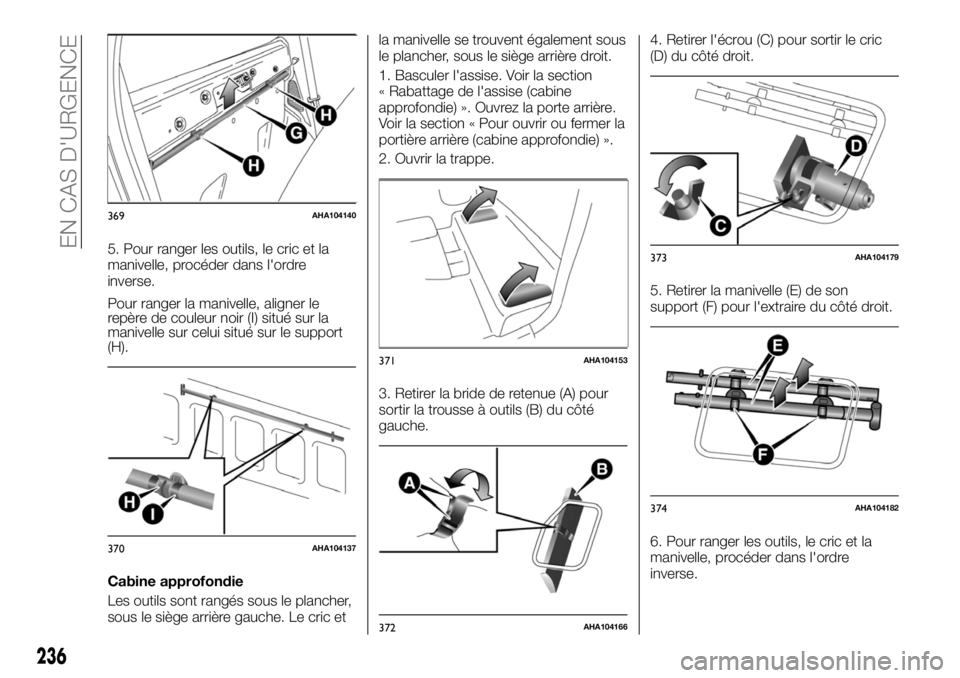 EN CAS D'URGENCE

H
G
H
369 AHA104140

5. Pour ranger les outils, le cric et la manivelle, procéder dans l'ordre inverse.

Pour ranger la manivelle, aligner le repère de couleur noir (I) situé sur la manivelle sur celui situé sur le support (H).

H
I
370 AHA104137

Cabine approfondie

Les outils sont rangés sous le plancher, sous le siège arrière gauche. Le cric et la manivelle se trouvent également sous le plancher, sous le siège arrière droit.

1. Basculer l'assise. Voir la section « Rabattage de l'assise (cabine approfondie) ». Ouvrez la porte arrière. Voir la section « Pour ouvrir ou fermer la portière arrière (cabine approfondie) ».

2. Ouvrir la trappe.

371 AHA104153

3. Retirer la bride de retenue (A) pour sortir la trousse à outils (B) du côté gauche.

A
B
372 AHA104166

4. Retirer l'écrou (C) pour sortir le cric (D) du côté droit.

D
C
373 AHA104179

5. Retirer la manivelle (E) de son support (F) pour l'extraire du côté droit.

E
F
374 AHA104182

6. Pour ranger les outils, le cric et la manivelle, procéder dans l'ordre inverse.

236

carmanualsonline.info