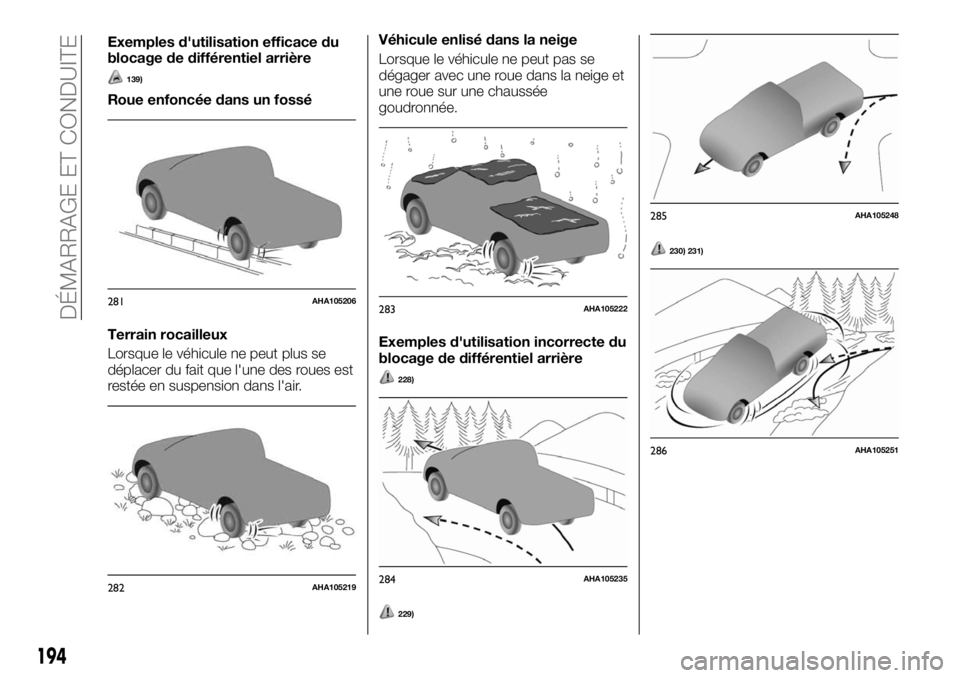 DÉMARRAGE ET CONDUITE

Exemples d'utilisation efficace du blocage de différentiel arrière

139)

Roue enfoncée dans un fossé

281 AHA105206

Terrain rocailleux

Lorsque le véhicule ne peut plus se déplacer du fait que l'une des roues est restée en suspension dans l'air.

282 AHA105219

Véhicule enlisé dans la neige

Lorsque le véhicule ne peut pas se dégager avec une roue dans la neige et une roue sur une chaussée goudronnée.

283 AHA105222

Exemples d'utilisation incorrecte du blocage de différentiel arrière

228)

284 AHA105235

229)

285 AHA105248

230) 231)

286 AHA105251

194

carmanualsonline.info