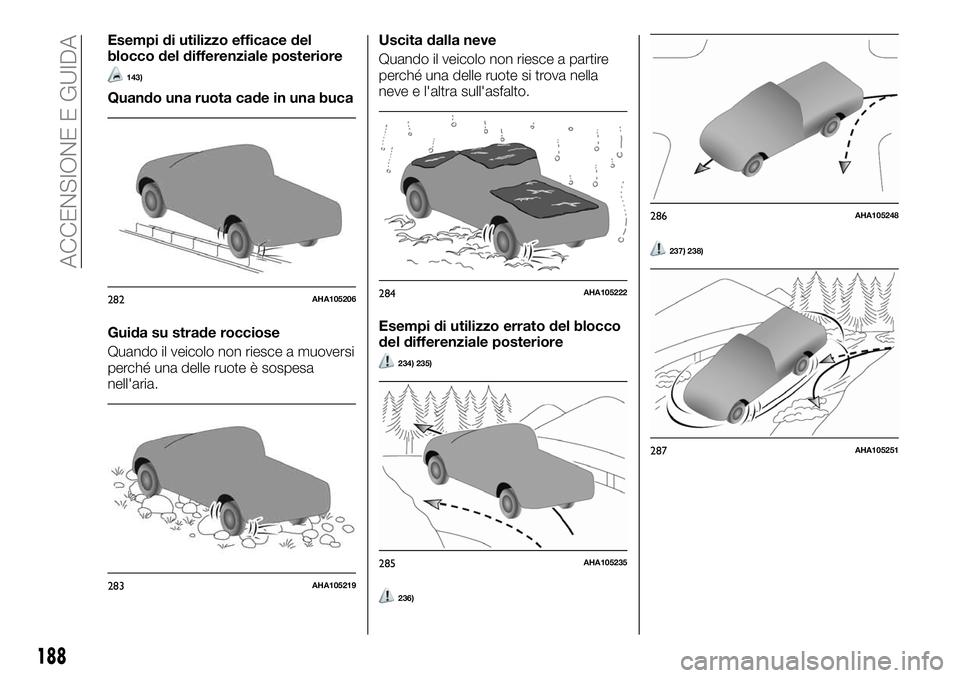 ACCENSIONE E GUIDA

Esempi di utilizzo efficace del blocco del differenziale posteriore

143)

Quando una ruota cade in una buca

282 AHA105206

Guida su strade rocciose

Quando il veicolo non riesce a muoversi perché una delle ruote è sospesa nell'aria.

283 AHA105219

Uscita dalla neve

Quando il veicolo non riesce a partire perché una delle ruote si trova nella neve e l'altra sull'asfalto.

284 AHA105222

Esempi di utilizzo errato del blocco del differenziale posteriore

234) 235)

285 AHA105235

236)

286 AHA105248

237) 238)

287 AHA105251

188

carmanualsonline.info