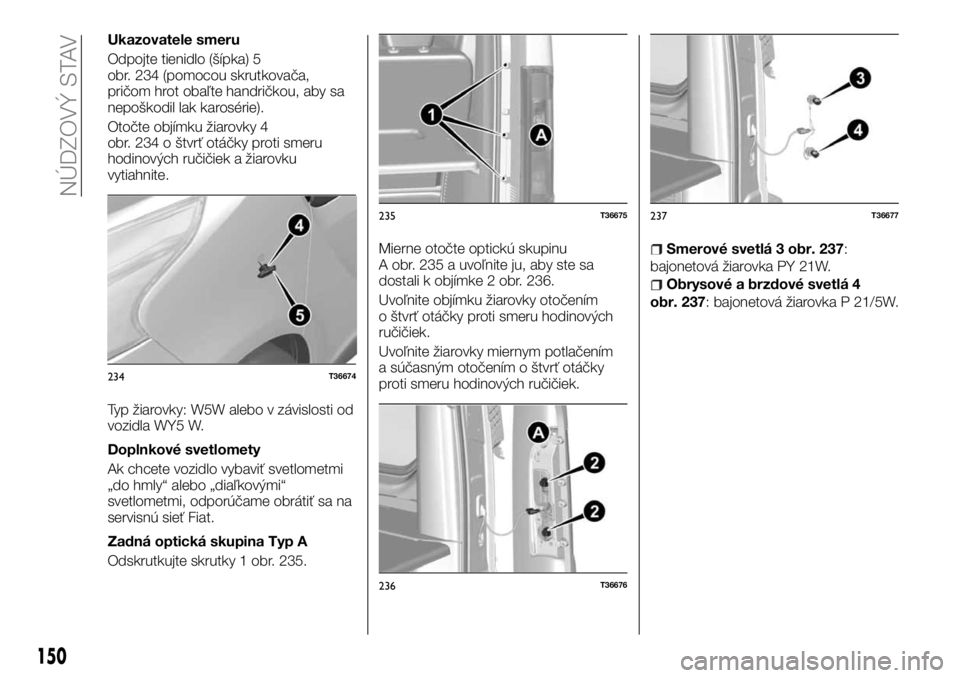 NÚDZOVÝ STAV

Ukazovatele smeru

Odpojte tienidlo (šípka) 5 obr. 234 (pomocou skrutkovača, pričom hrot obaľte handričkou, aby sa nepoškodil lak karosérie).

Otočte objímku žiarovky 4 obr. 234 o štvrť otáčky proti smeru hodinových ručičiek a žiarovku vytiahnite.

4
5
234 T36674

Typ žiarovky: W5W alebo v závislosti od vozidla WY5 W.

Doplnkové svetlomety

Ak chcete vozidlo vybaviť svetlometmi „do hmly“ alebo „diaľkovými“ svetlometmi, odporúčame obrátiť sa na servisnú sieť Fiat.

Zadná optická skupina Typ A

Odskrutkujte skrutky 1 obr. 235.

1
A
235 T36675

Mierne otočte optickú skupinu A obr. 235 a uvoľnite ju, aby ste sa dostali k objímke 2 obr. 236.

Uvoľnite objímku žiarovky otočením o štvrť otáčky proti smeru hodinových ručičiek.

Uvoľnite žiarovky miernym potlačením a súčasným otočením o štvrť otáčky proti smeru hodinových ručičiek.

A
2
2
236 T36676

3
4
237 T36677

Smerové svetlá 3 obr. 237: bajonetová žiarovka PY 21W.

Obrysové a brzdové svetlá 4 obr. 237: bajonetová žiarovka P 21/5W.

150

carmanualsonline.info